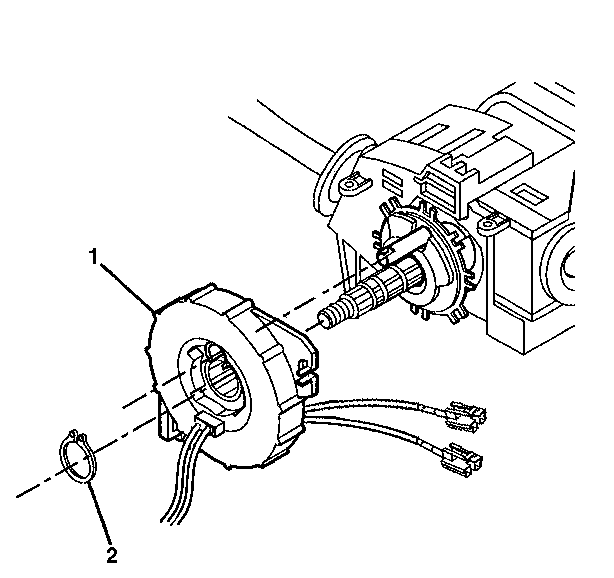 1

2