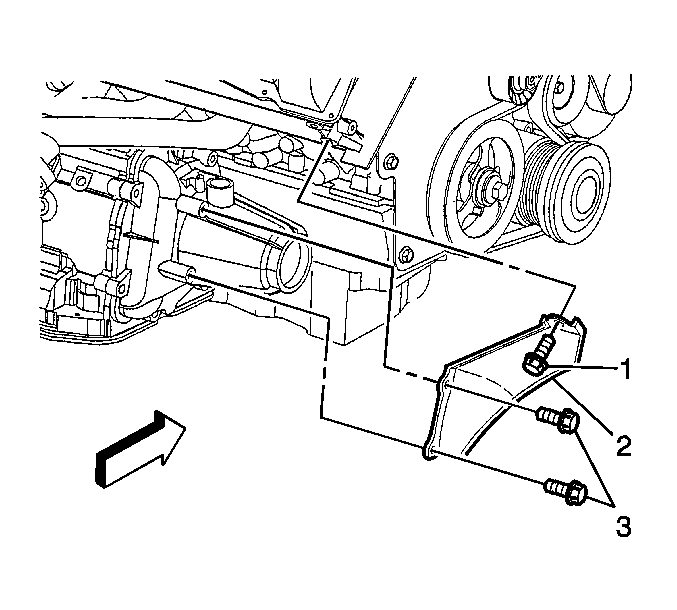 1
2
3