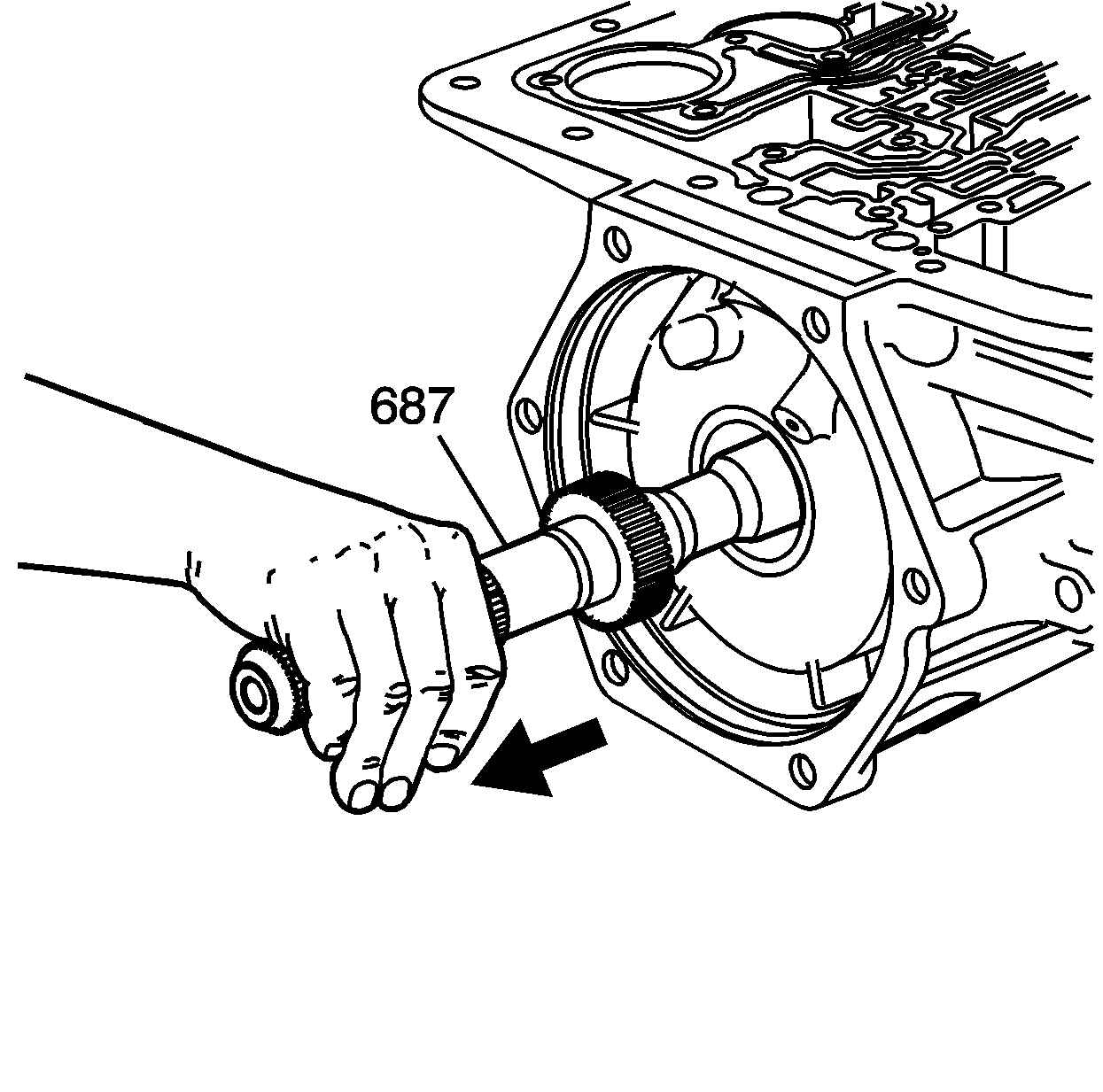 687