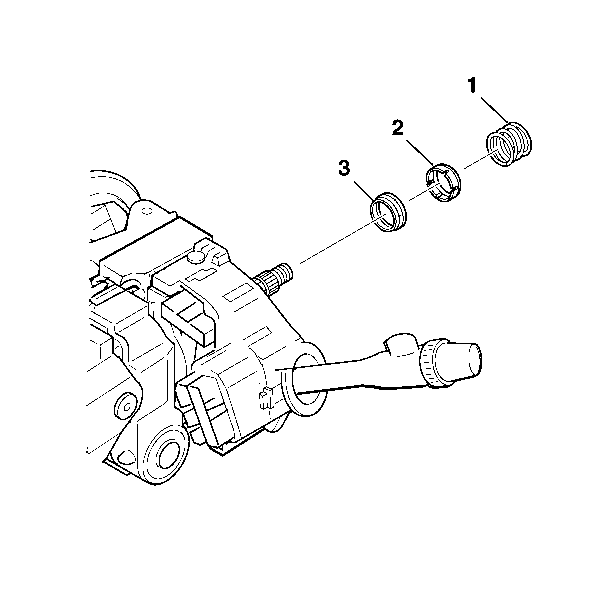 1
2
3