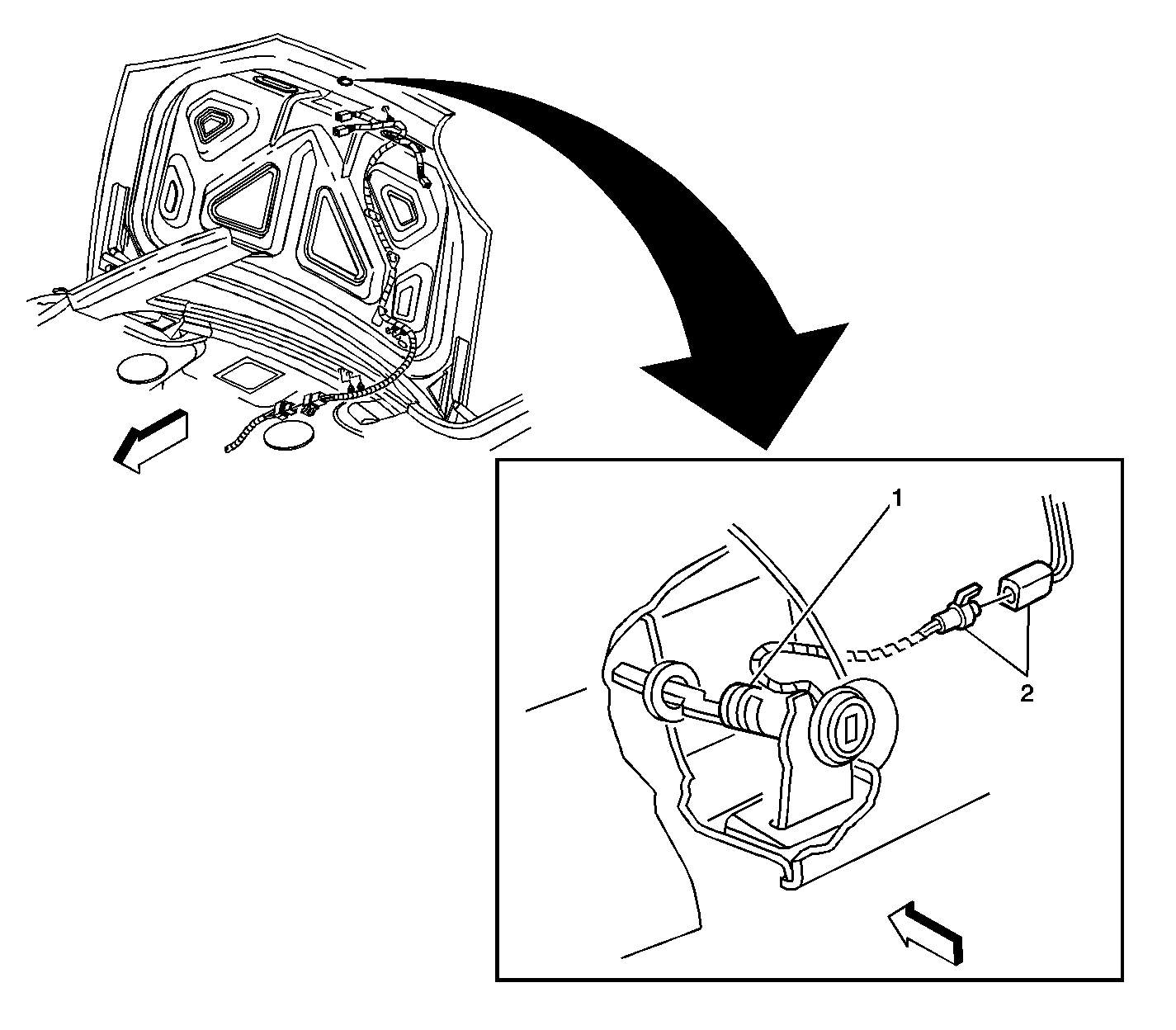 1
2