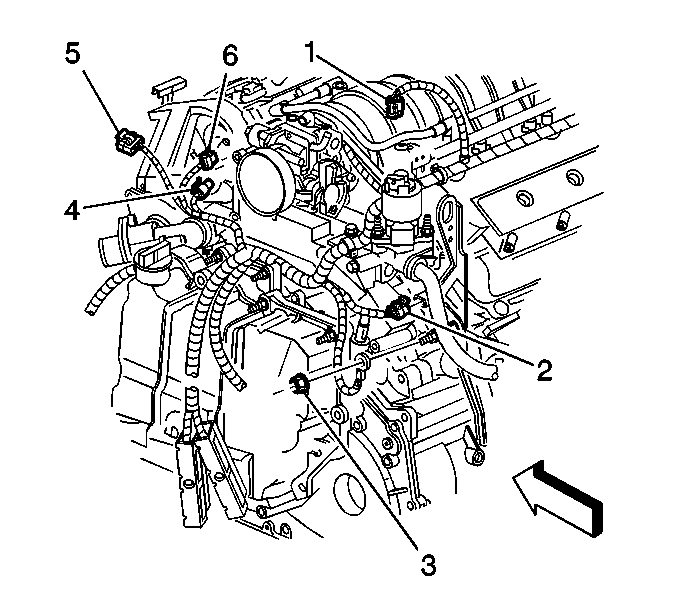 5
6
1
4
2
3