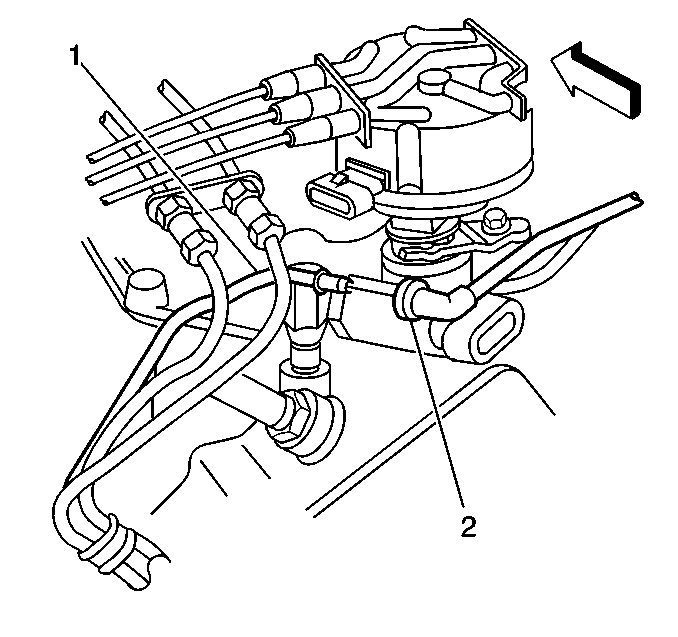 1

2