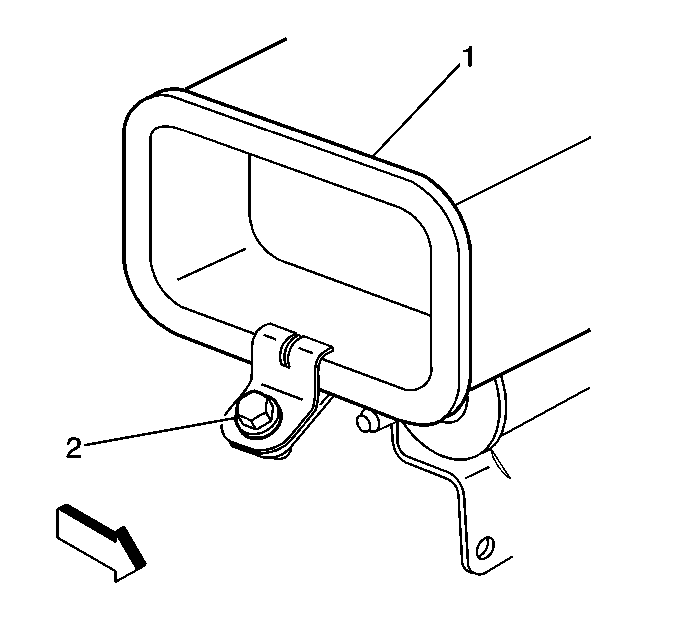 1
2