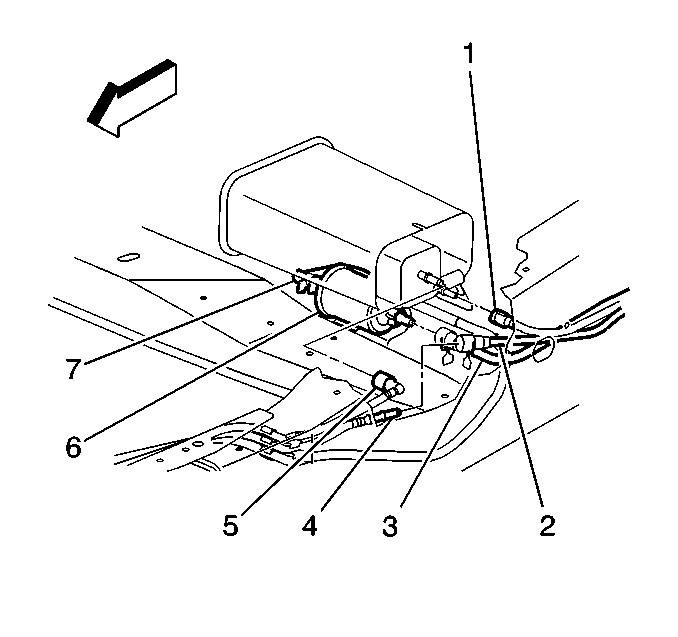 1
7
6
5
4
3
2