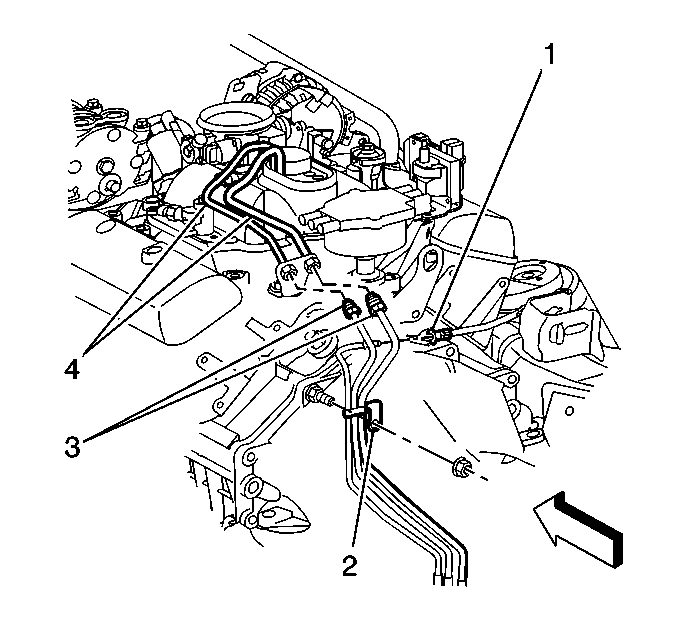 1
4
3
2