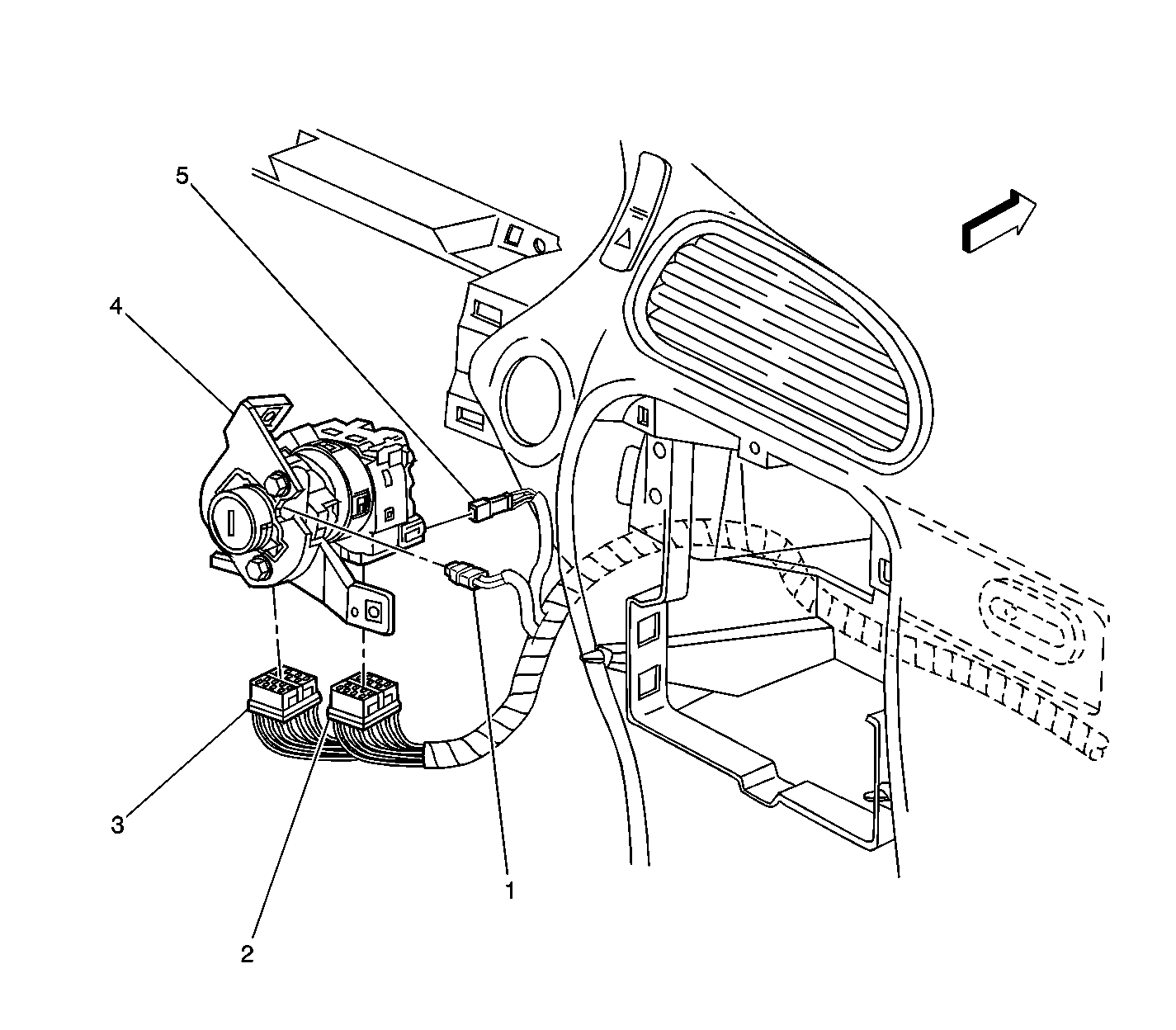 5
4
3
2
1