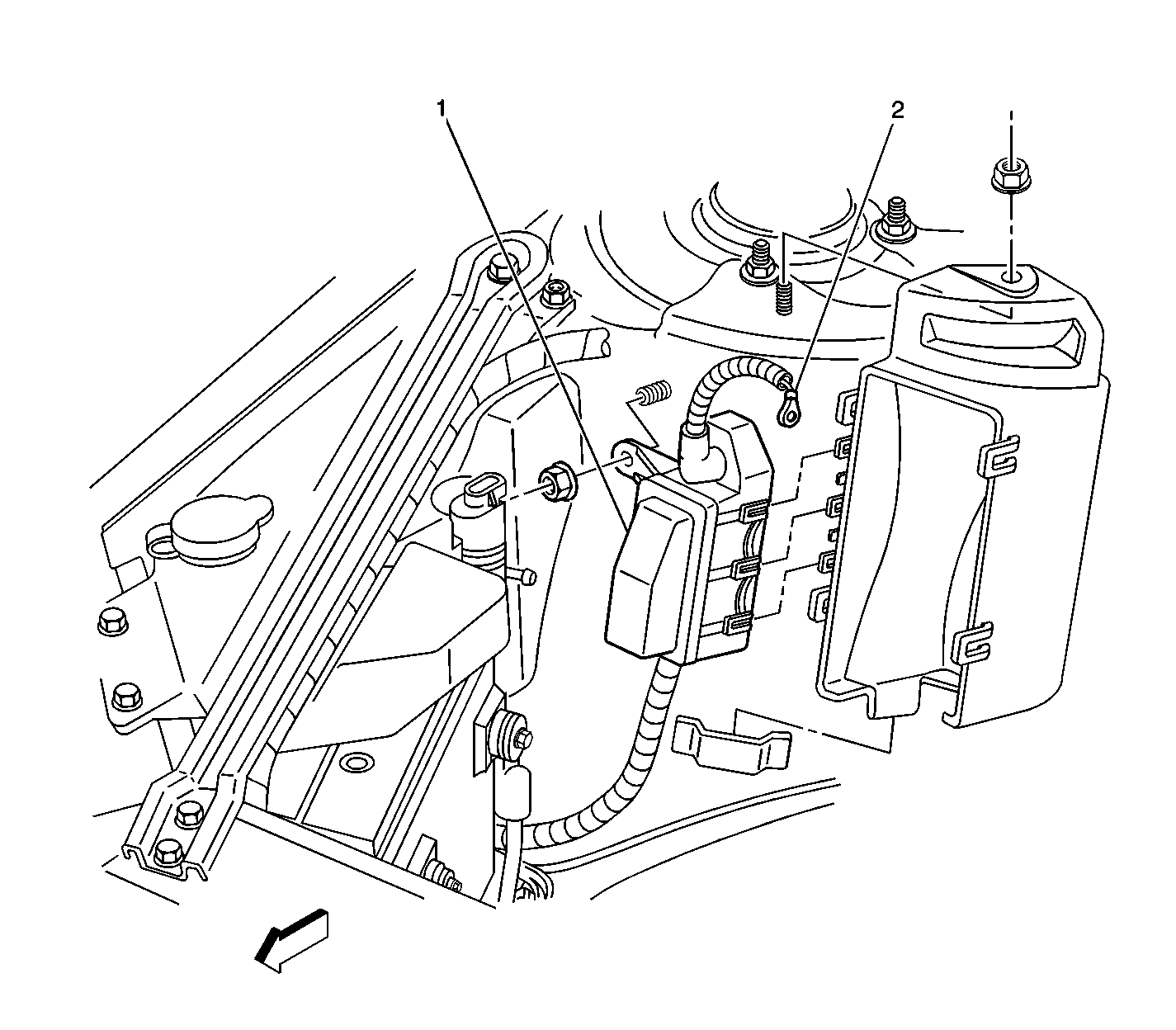 1
2