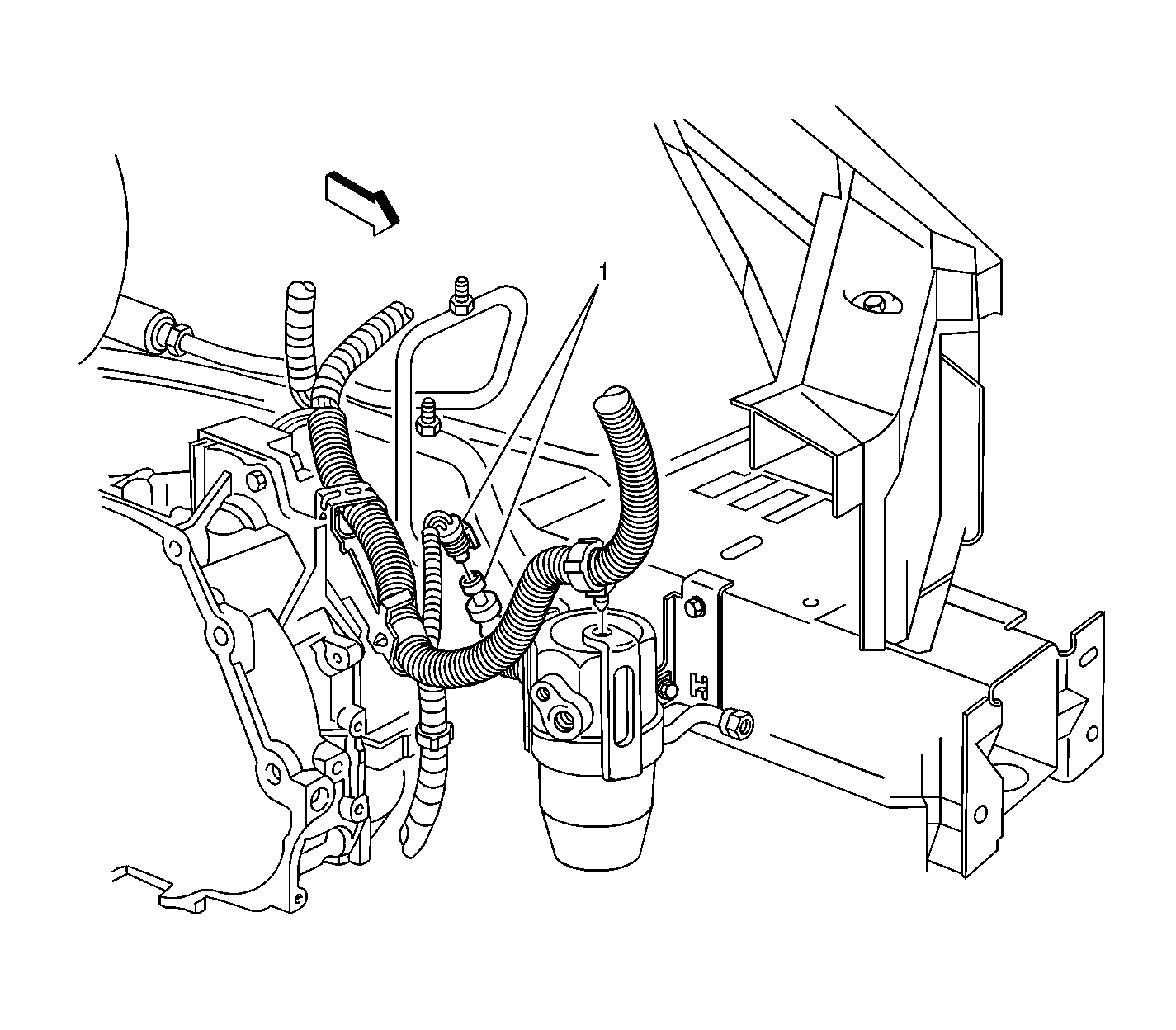 1