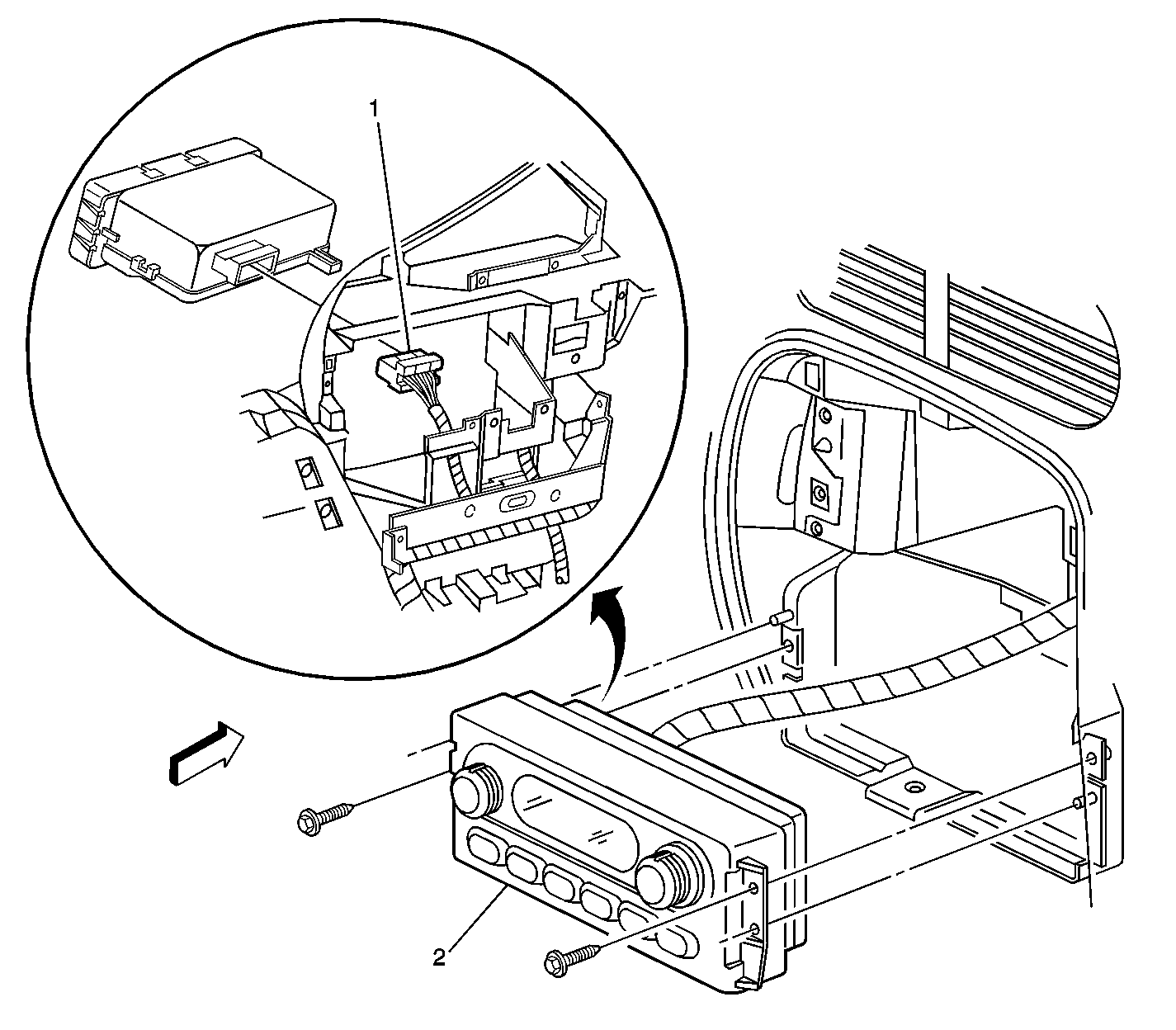 1

2