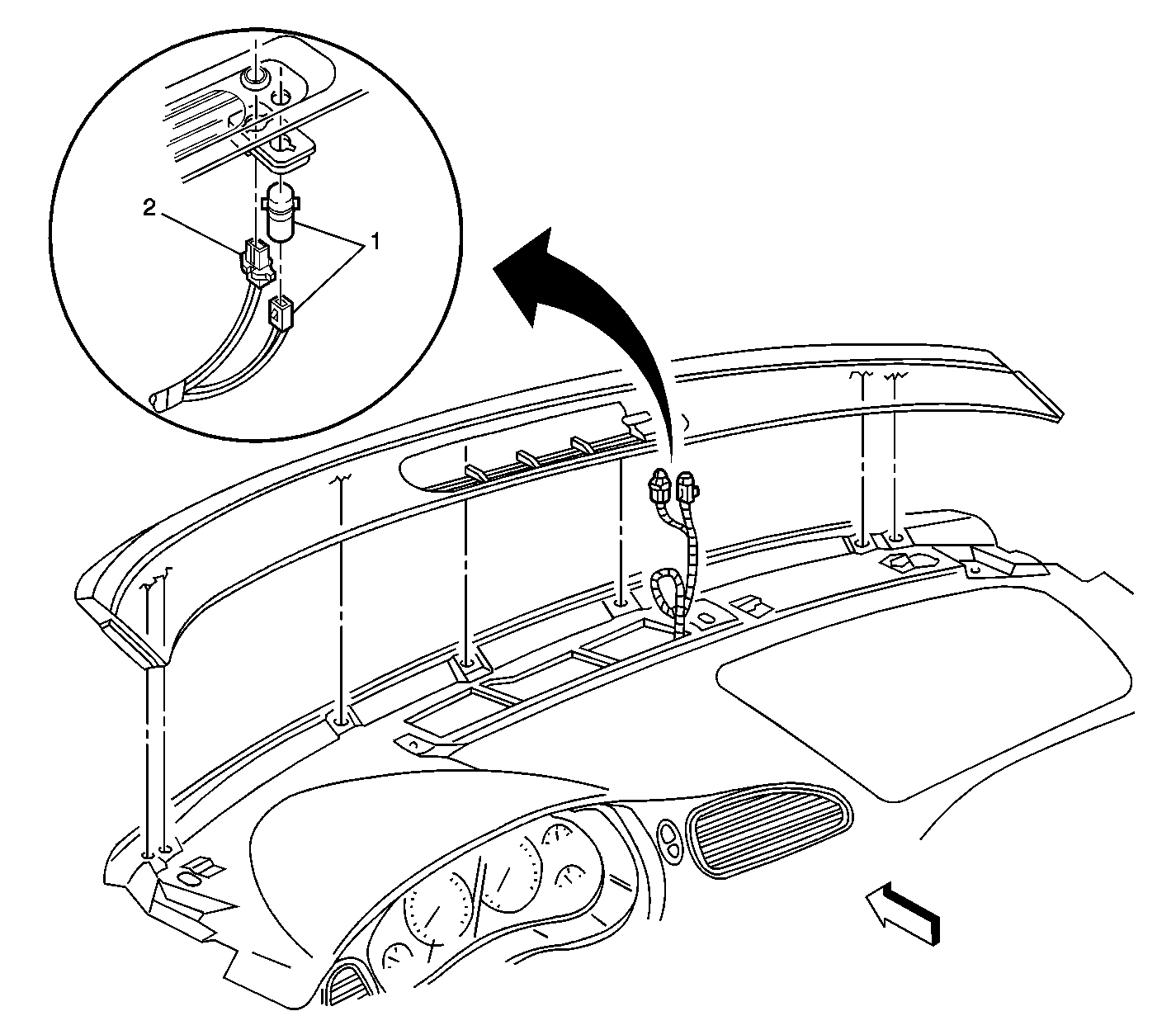 2
1