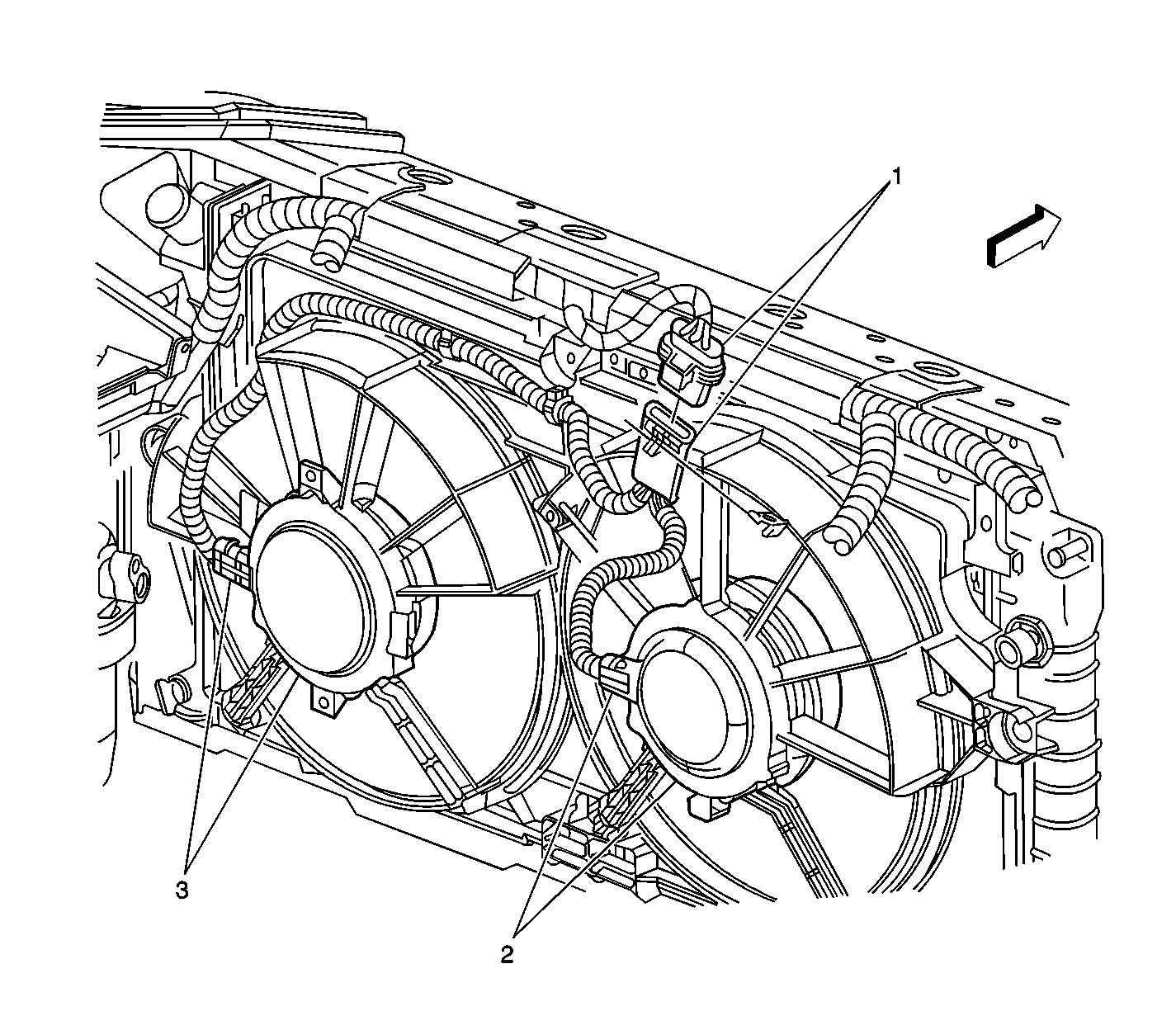 1

3

2