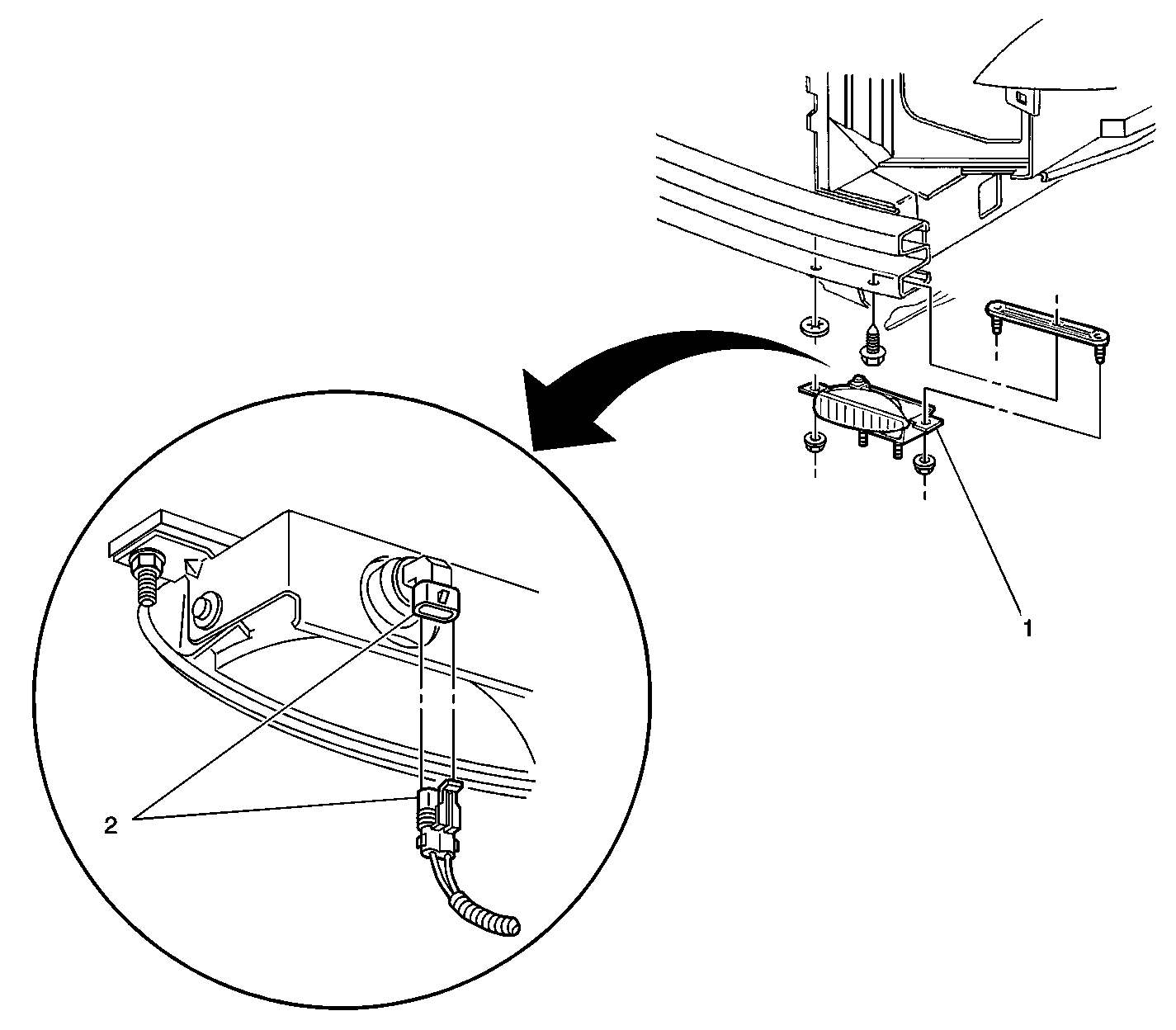 1

2