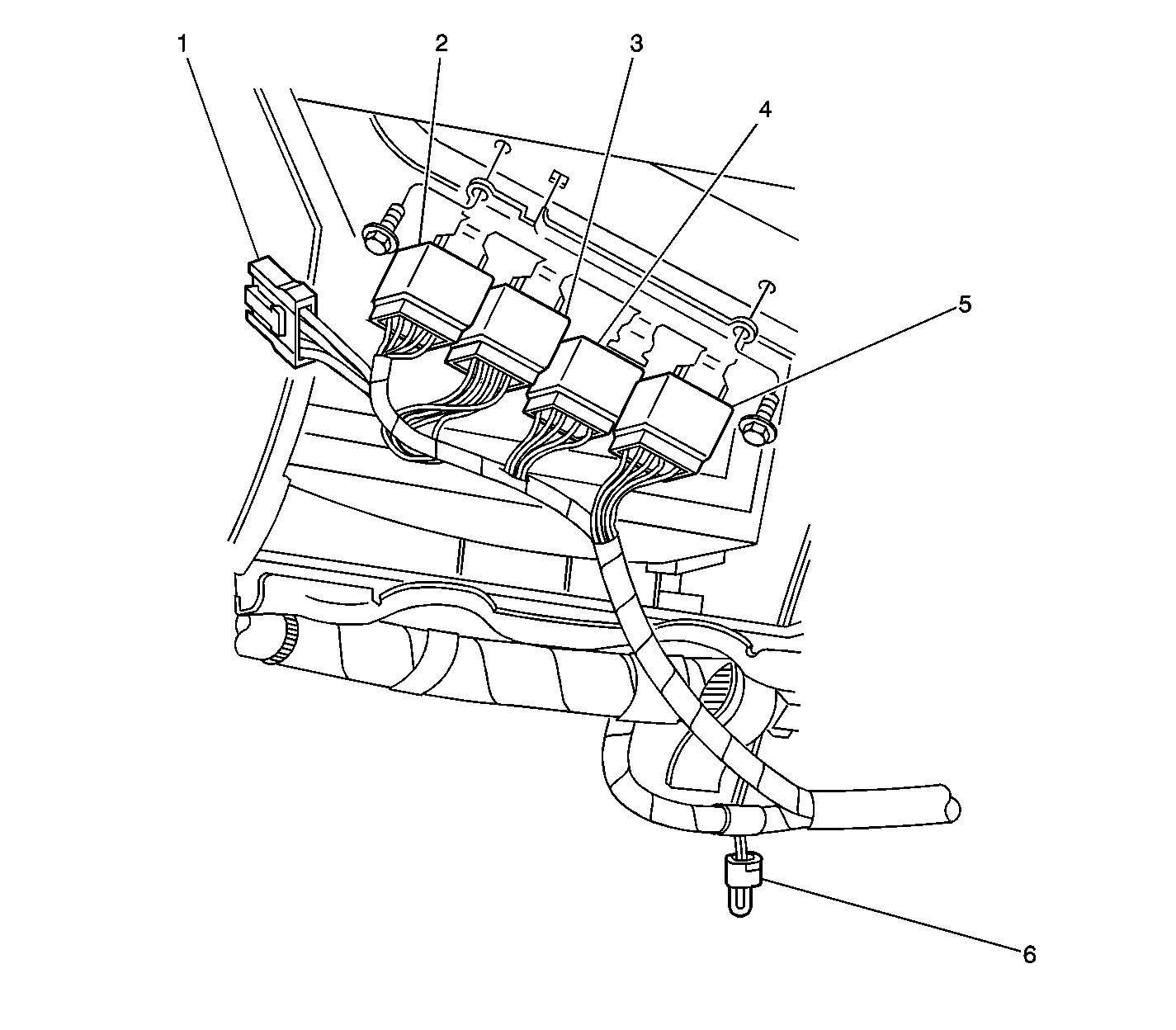 1
2
3
4
5
6