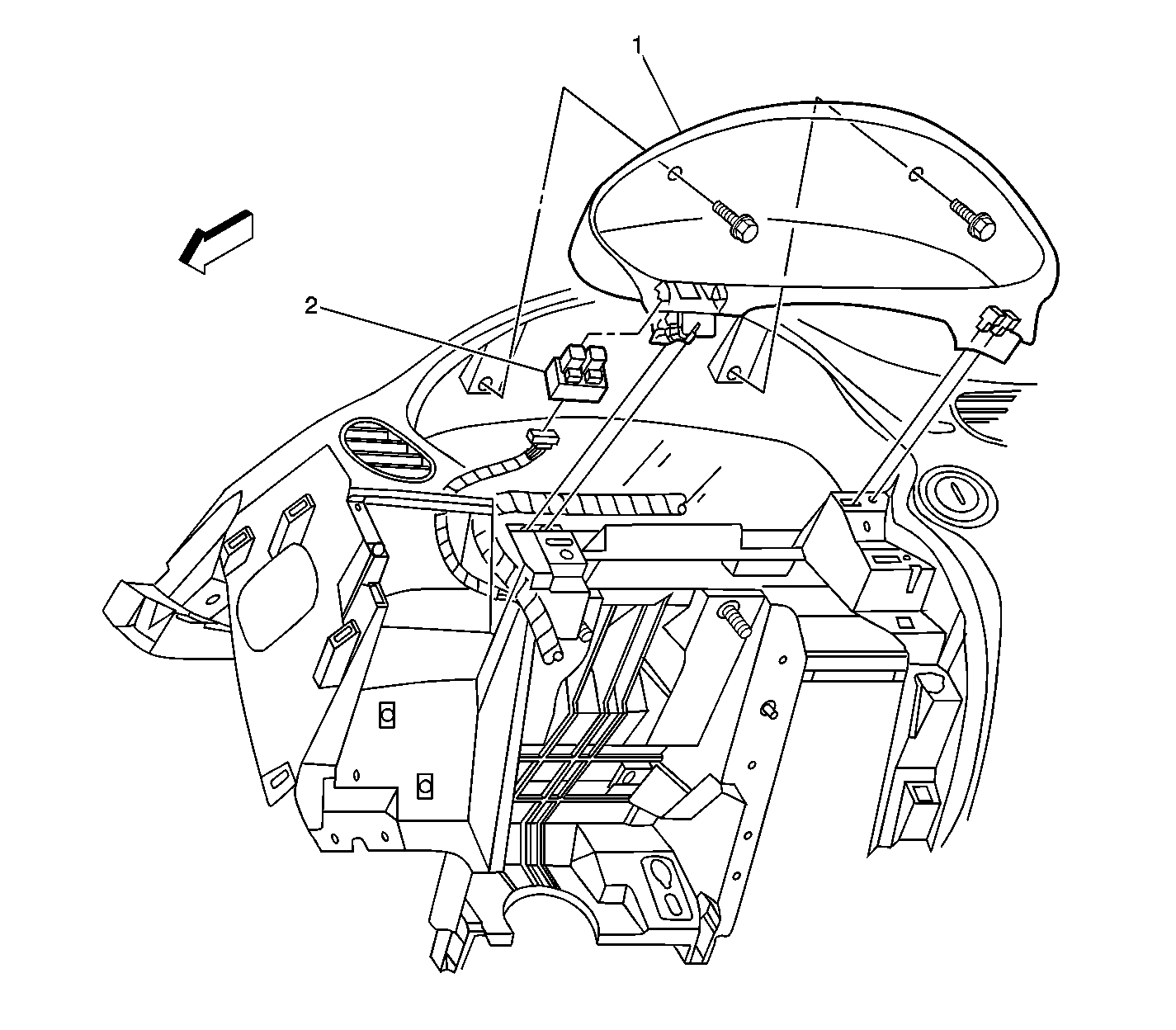 1

2