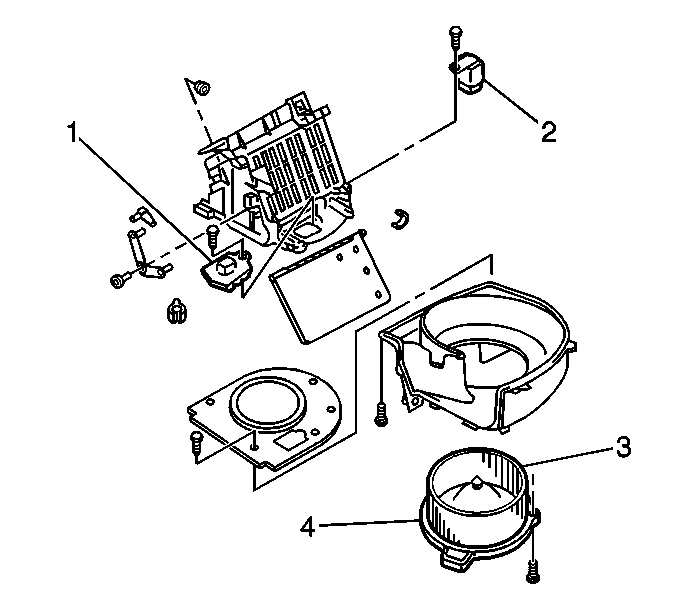 1
2
3
4