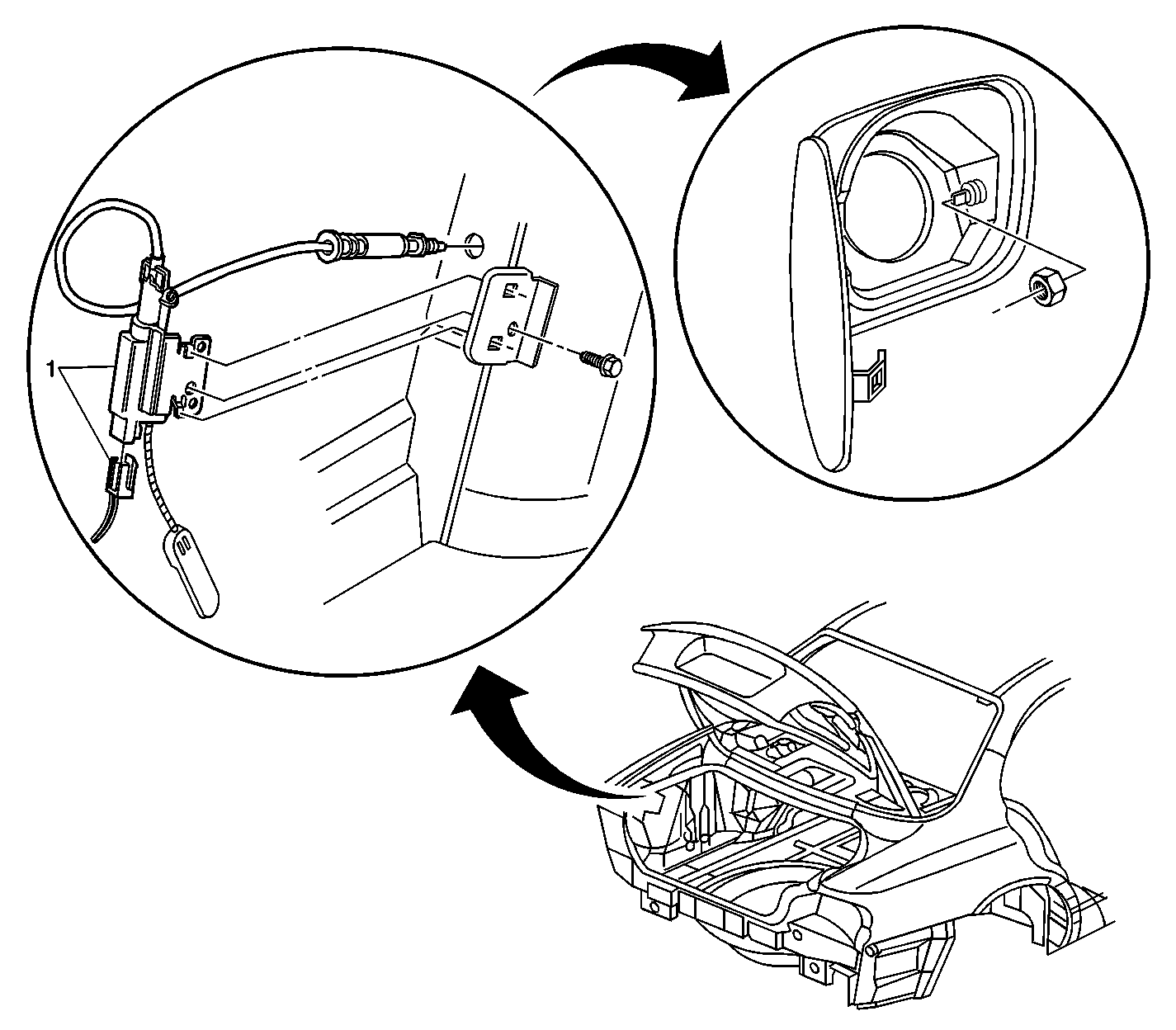 1