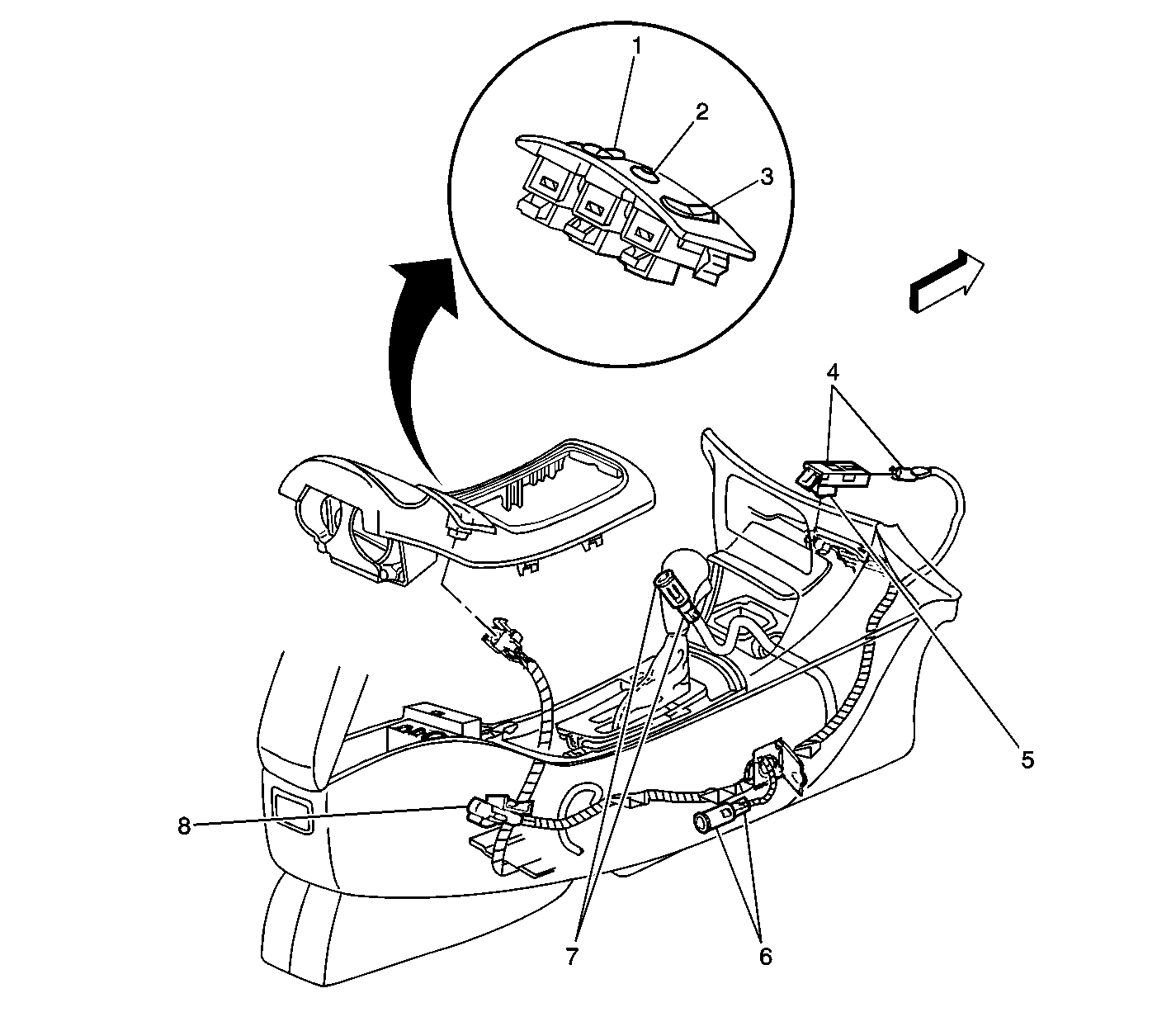 1
2
3
4
5
8
7
6