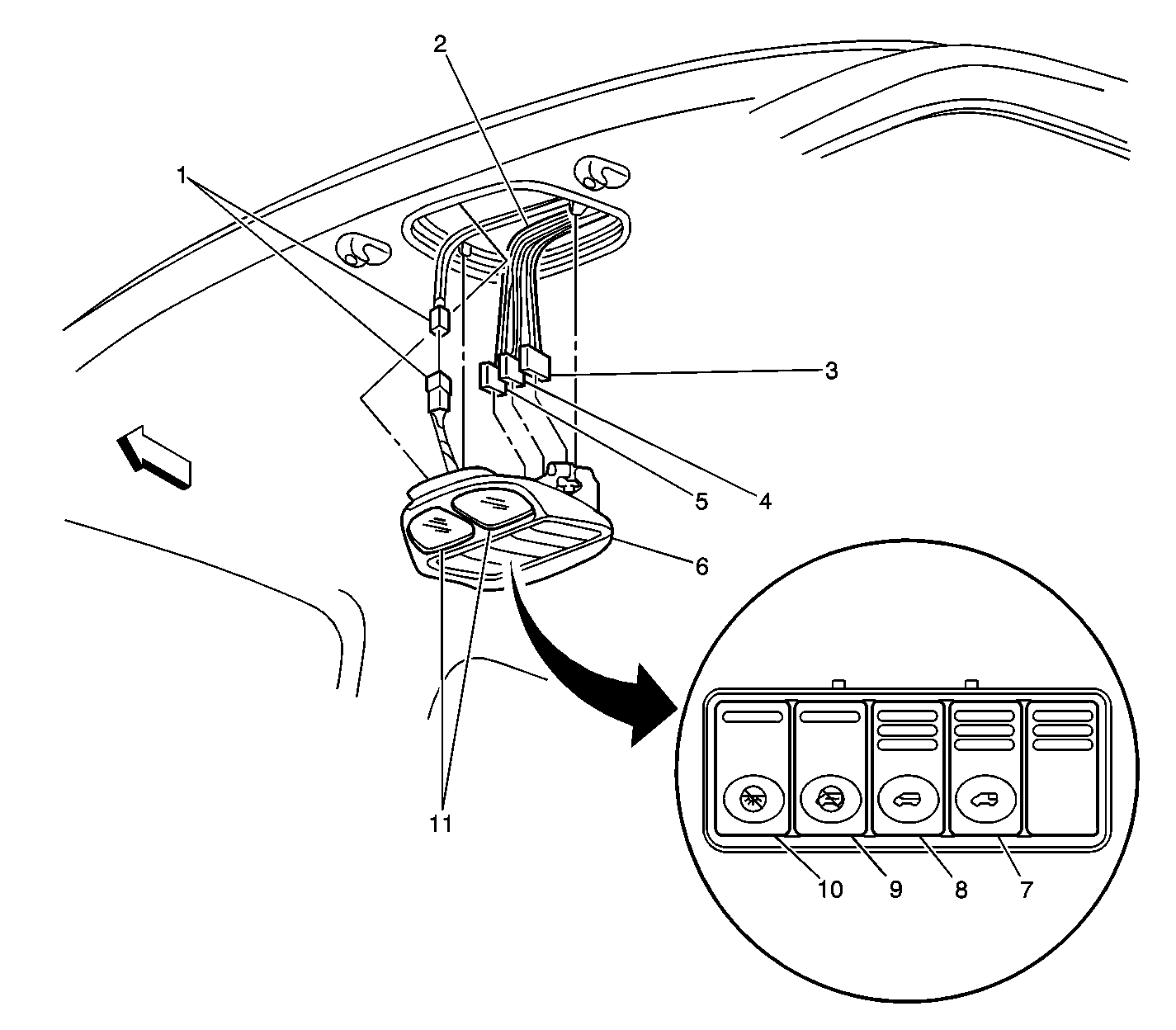 2
1
3
5
4
6
11
10
9
8
7