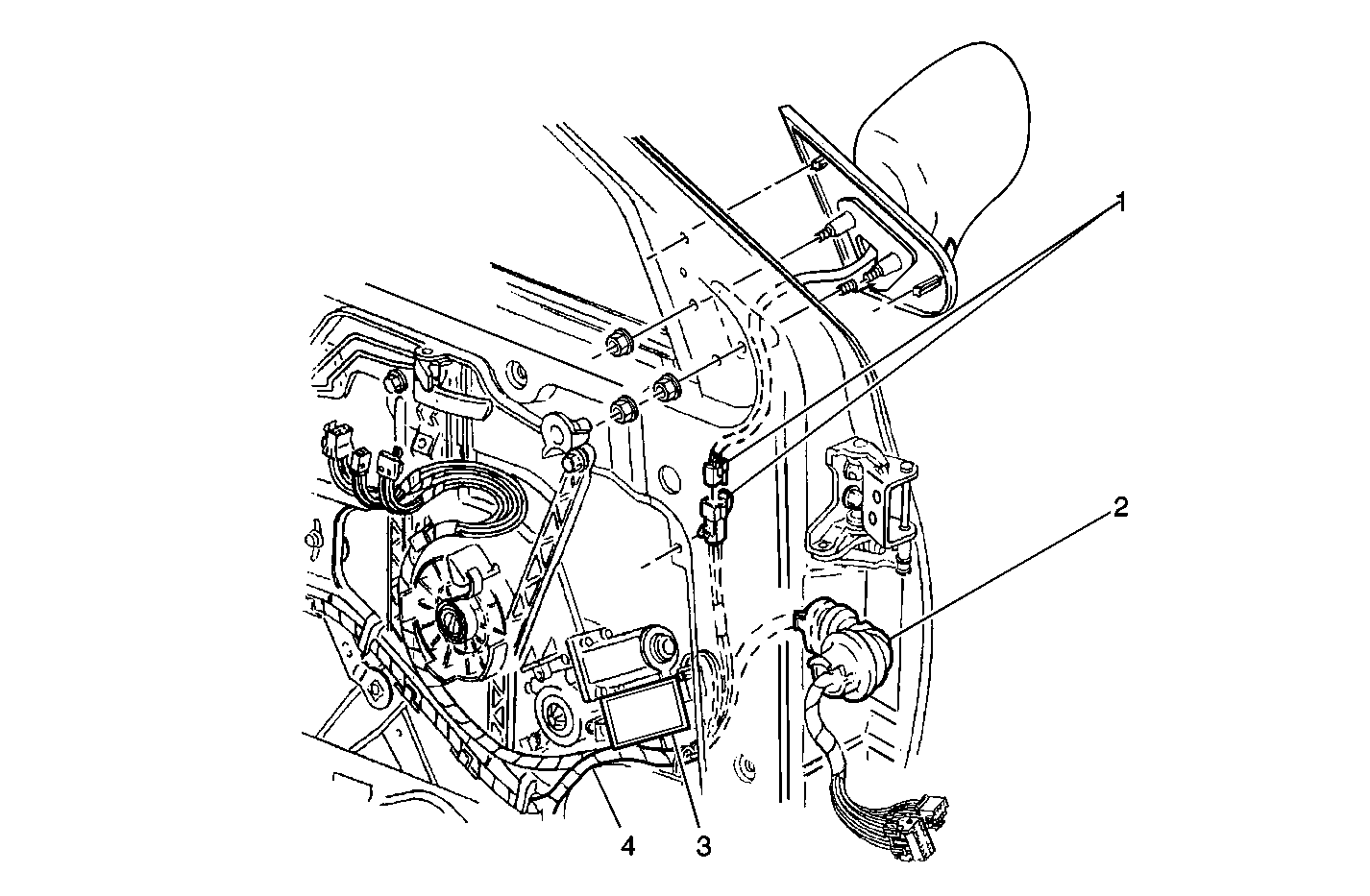 1
2
4
3