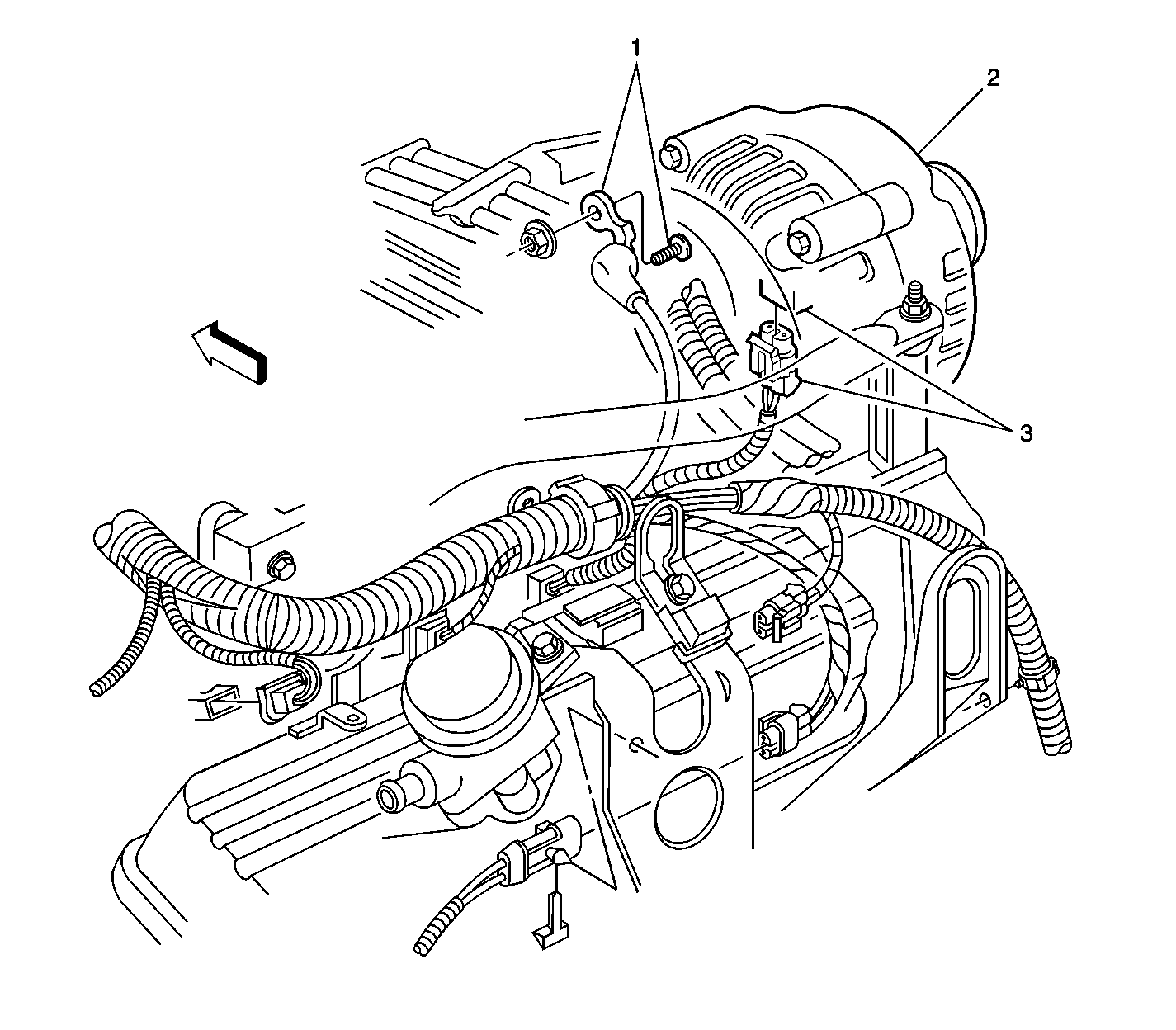 1
2
3