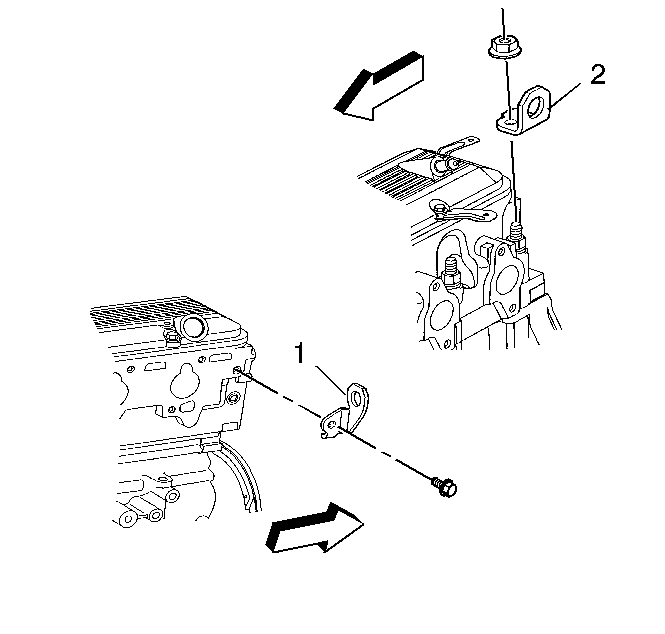 2

1