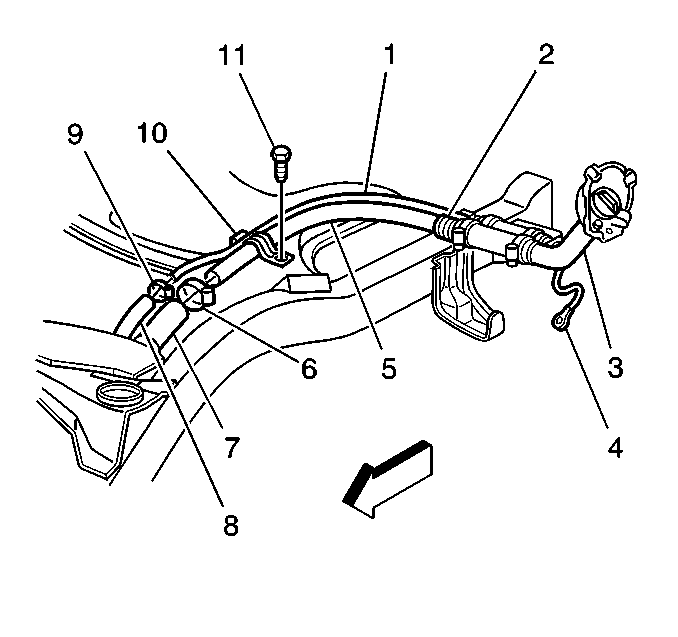 11
1
2
9
10
6
5
3
7
4
8