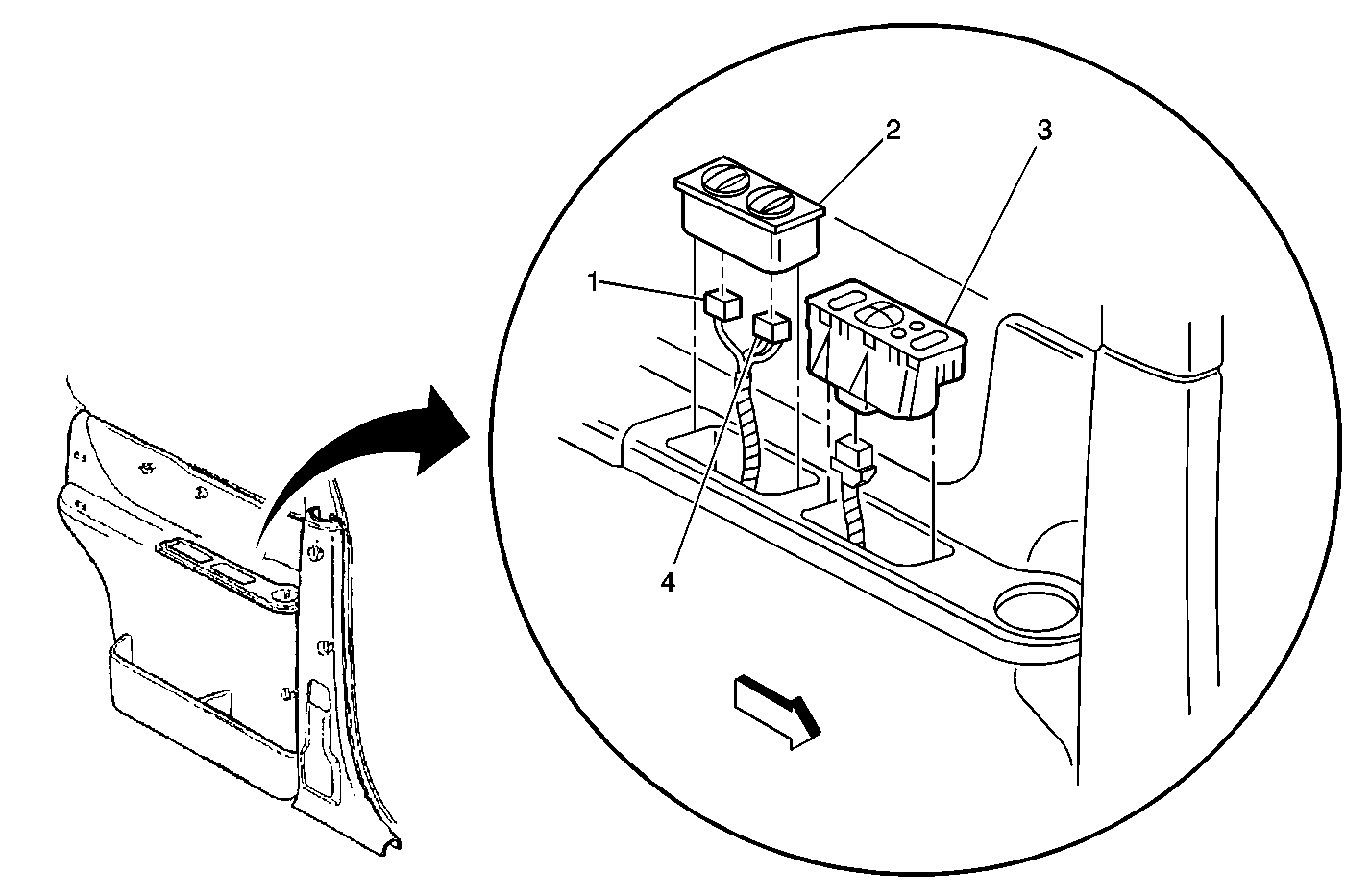 2
3
1
4