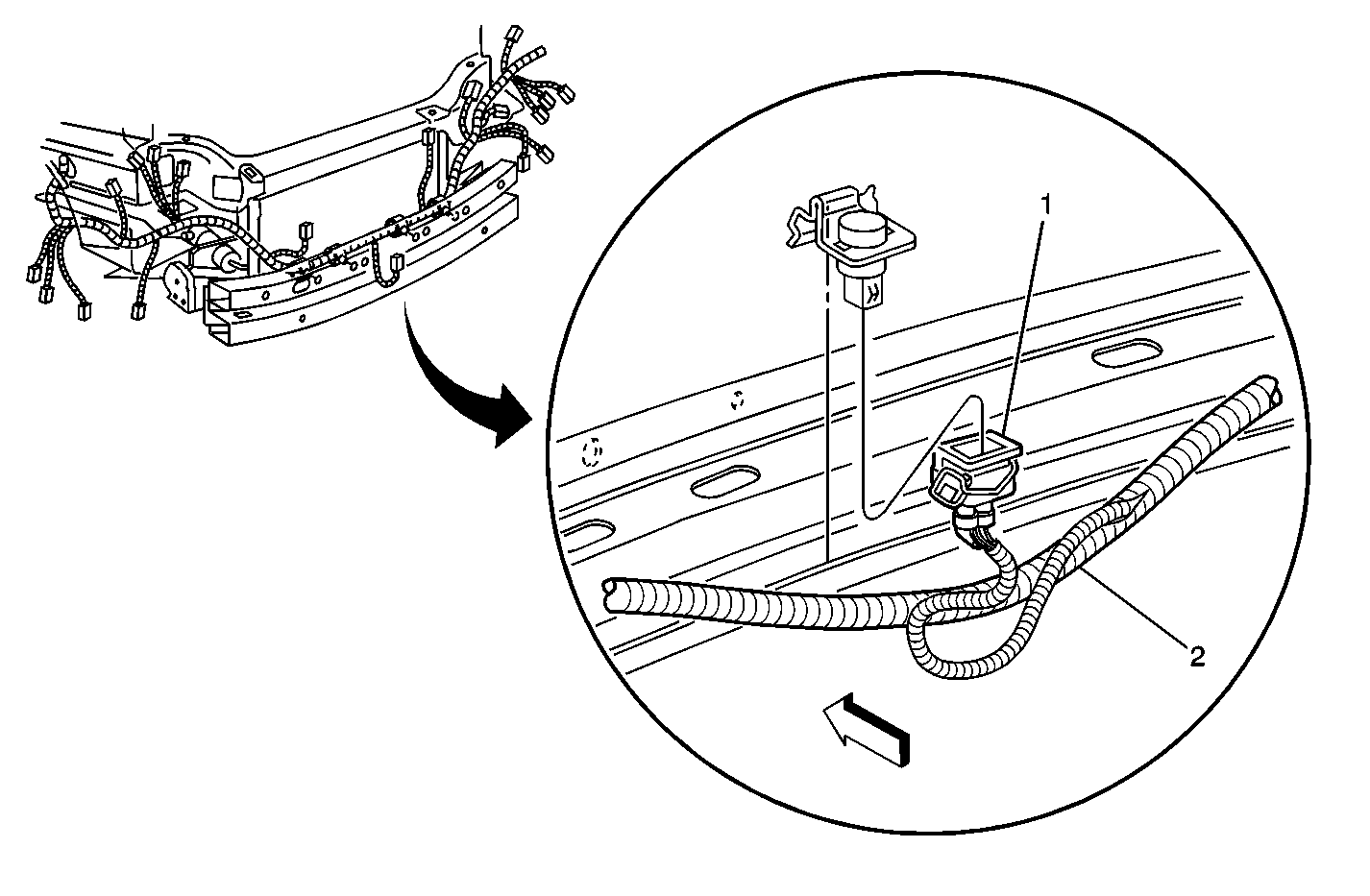 1
2