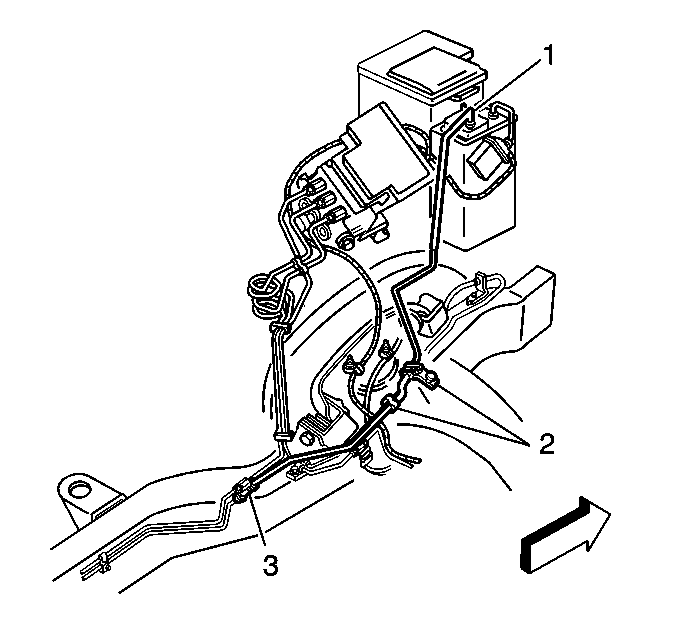 1
2
3