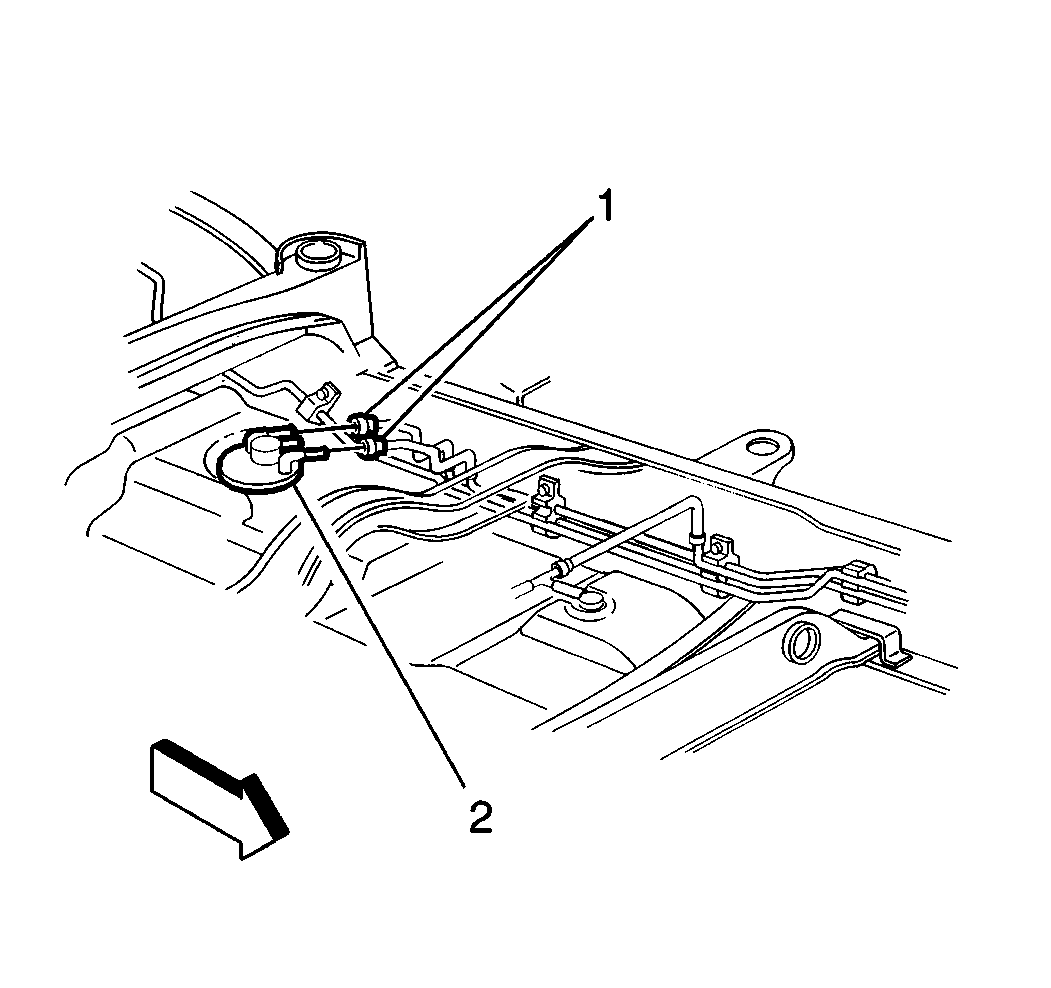 1

2