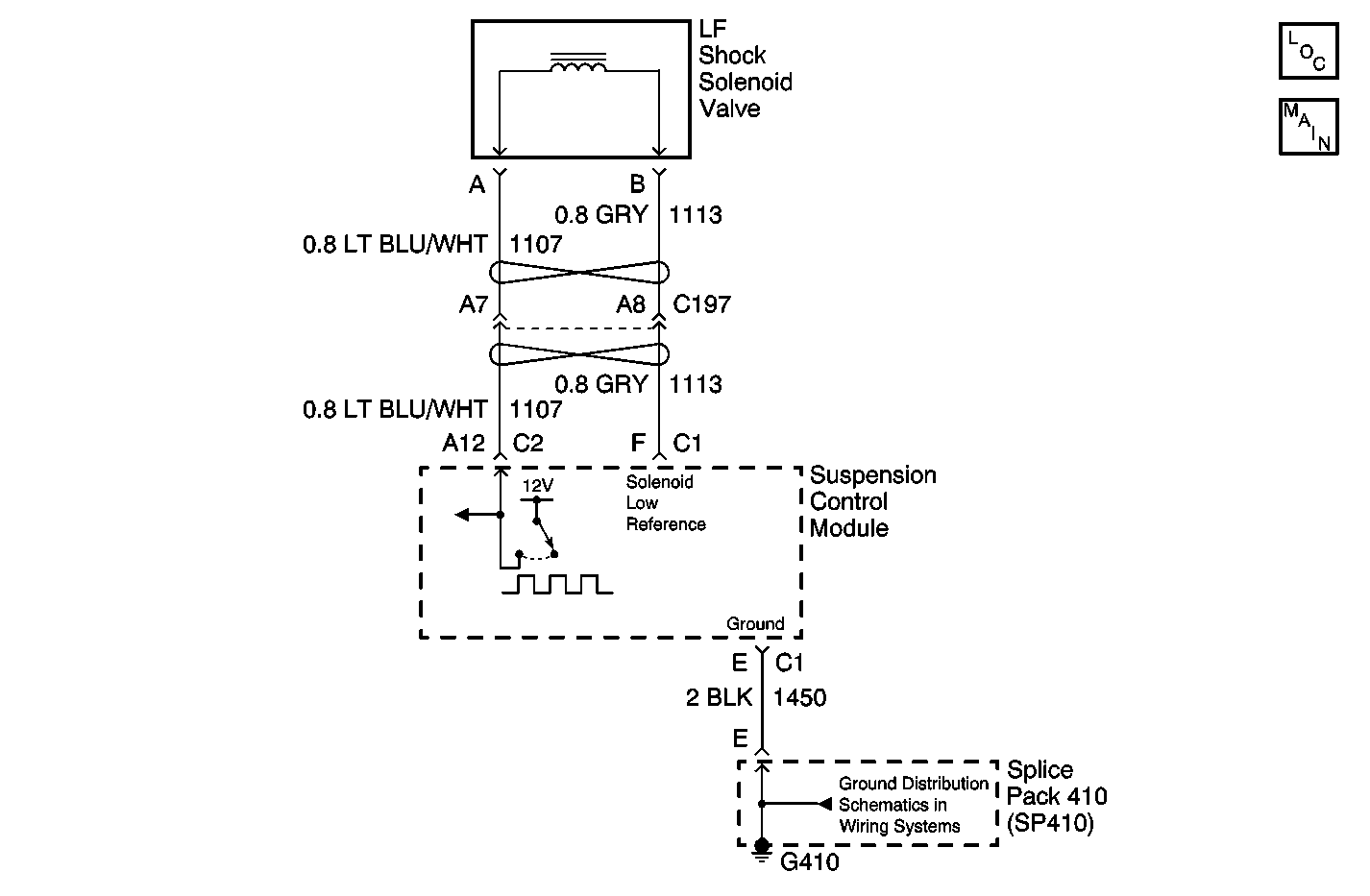 LF Shock Solenoid Valve

LOC

MAIN

A
B
0.8 GRY 1113
0.8 LT BLU/WHT 1107
A7
A8 C197
0.8 GRY 1113
0.8 LT BLU/WHT 1107
A12 C2
F C1

12V
Solenoid Low Reference
Suspension Control Module
Ground

E C1
2 BLK 1450
E

Ground Distribution Schematics in Wiring Systems
Splice Pack 410 (SP410)
G410