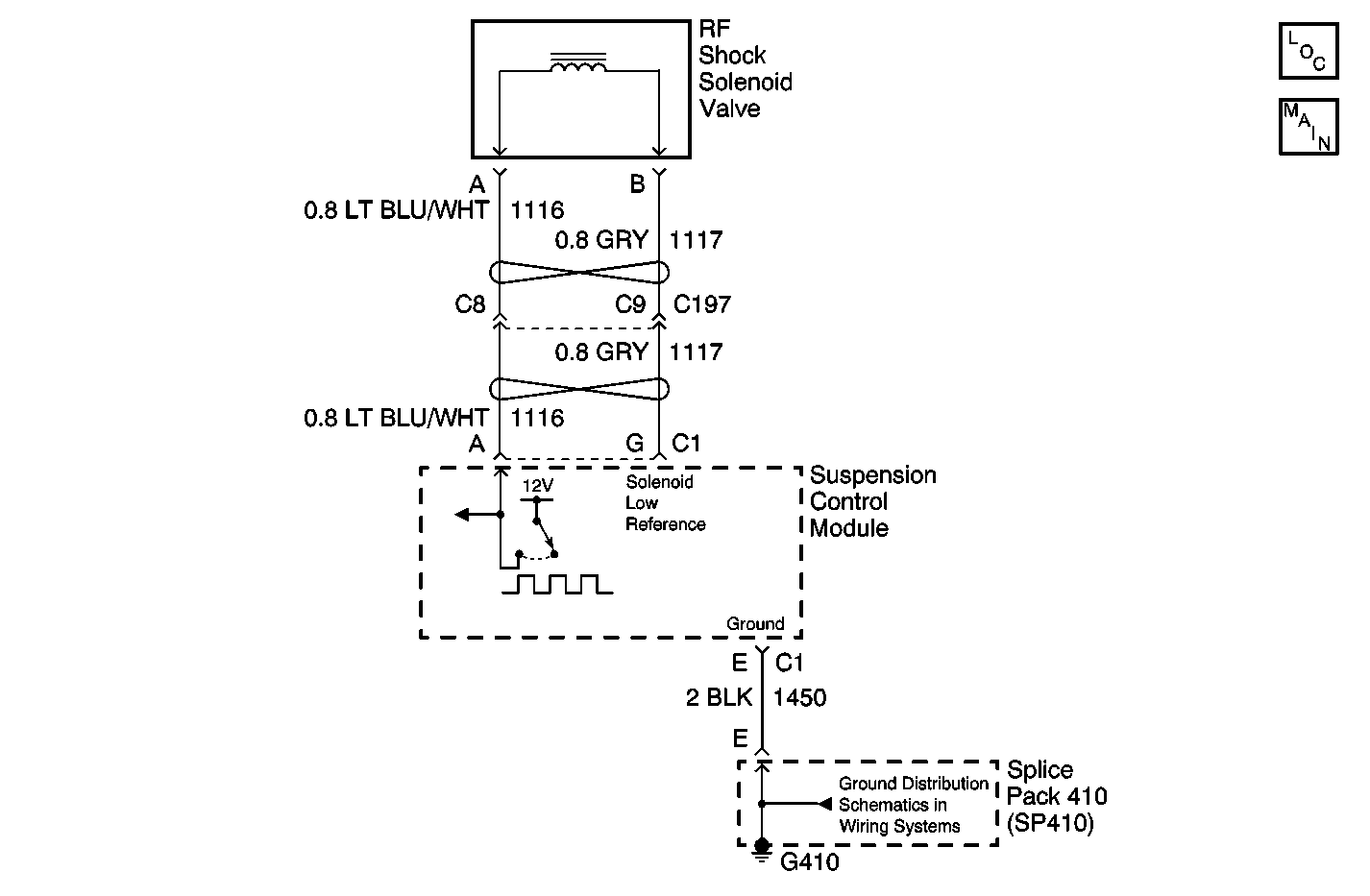 RF Shock Solenoid Valve

LOC

MAIN

A
B
0.8 LT BLU/WHT 1116
0.8 GRY 1117
C8
C9 C197
0.8 GRY 1117
0.8 LT BLU/WHT 1116
A
G C1

12V
Solenoid Low Reference
Suspension Control Module
Ground

E C1
2 BLK 1450
E

Ground Distribution Schematics in Wiring Systems
Splice Pack 410 (SP410)
G410