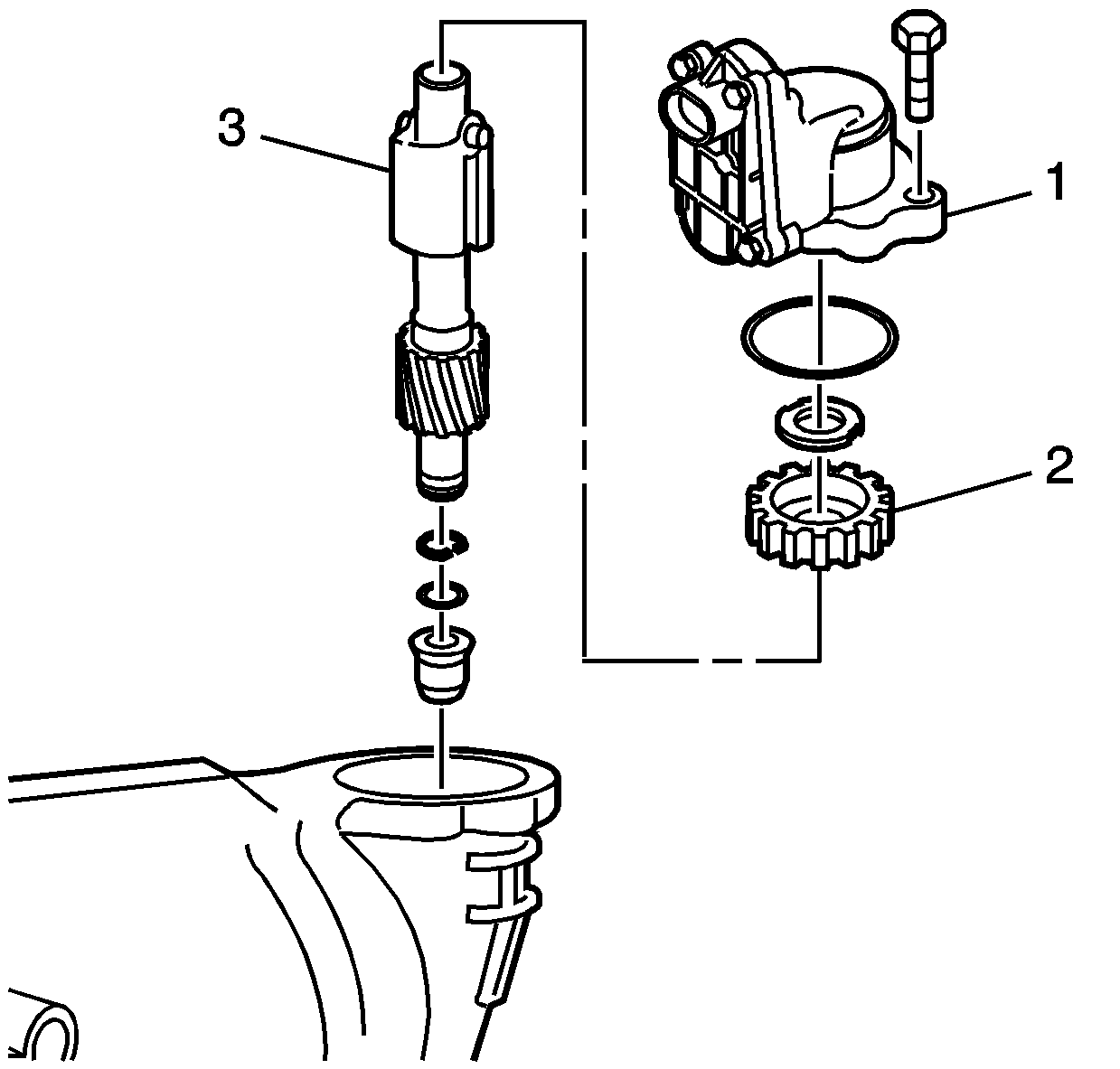 3
1
2