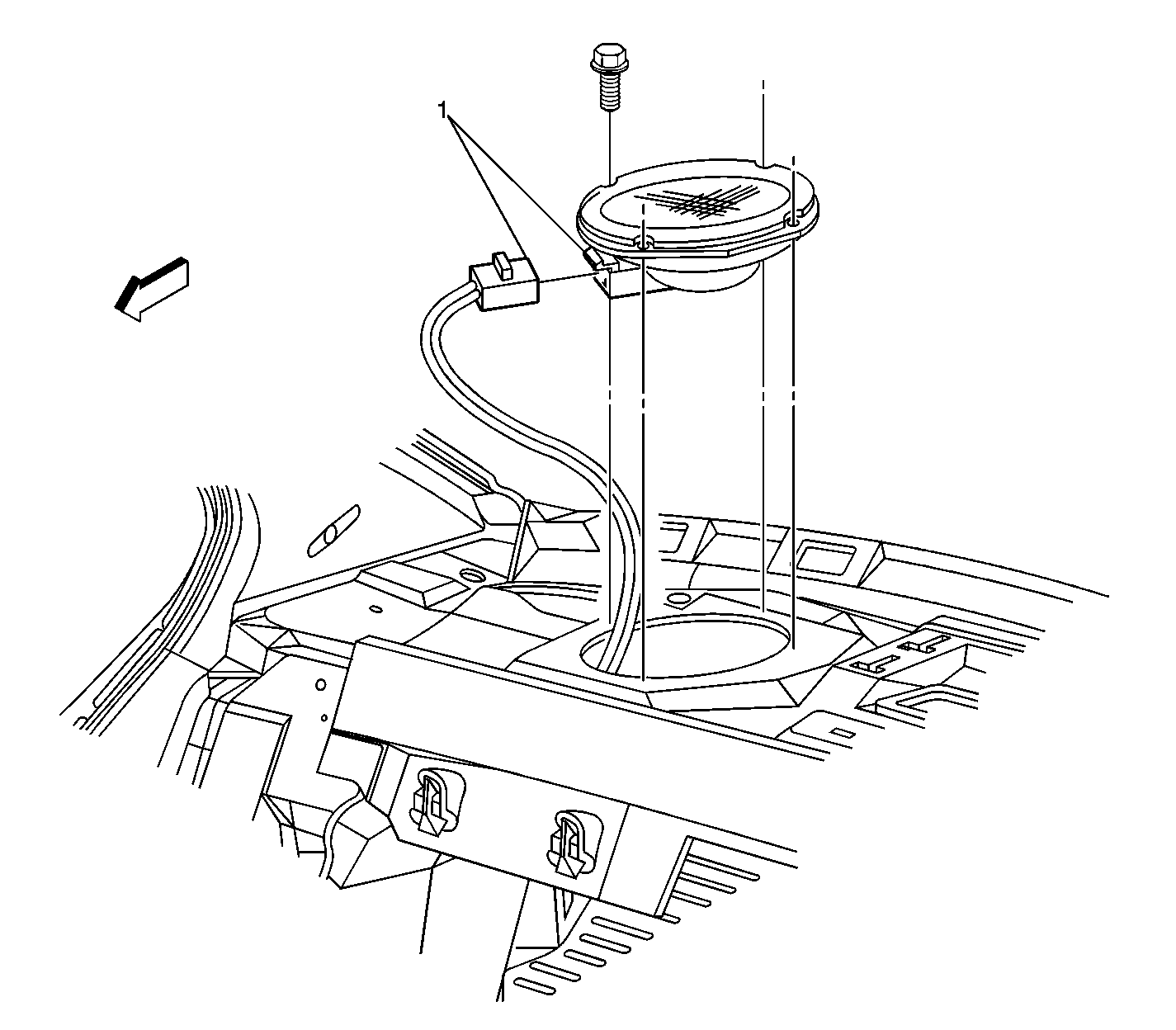 1