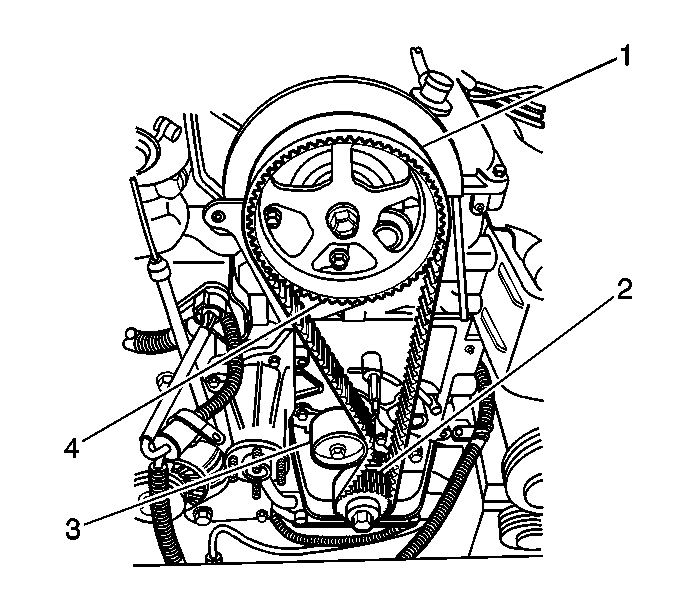 1
2
4
3