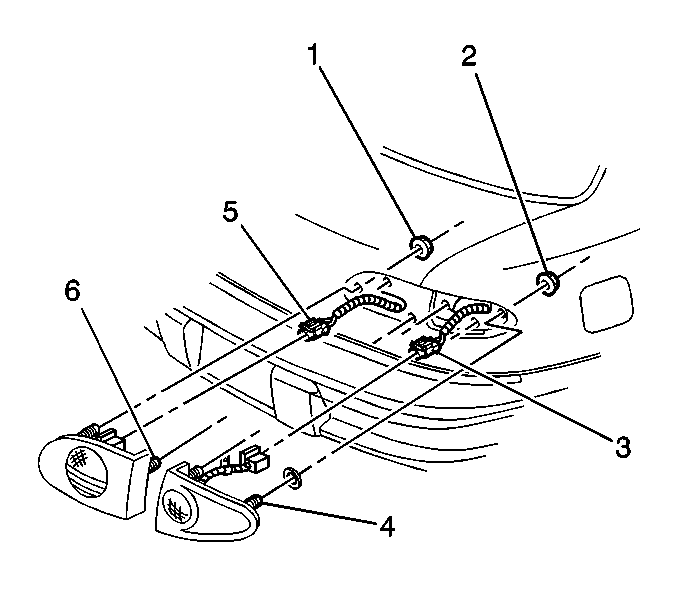 1
2
5
6
3
4