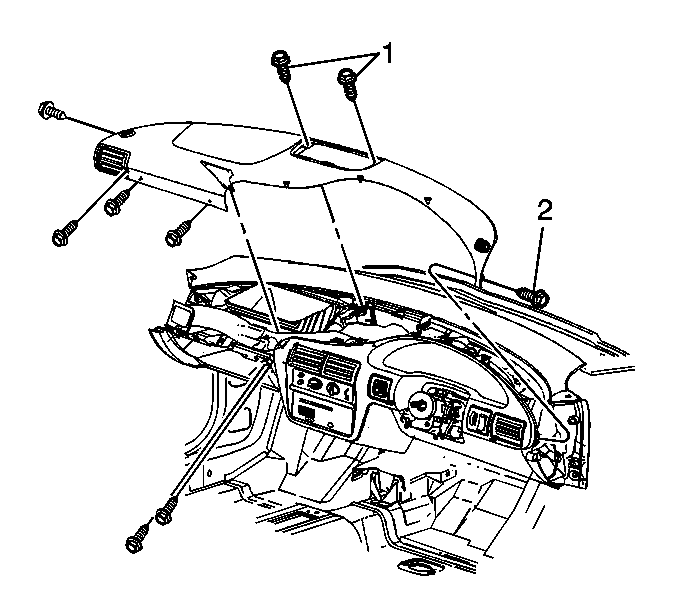 1
2