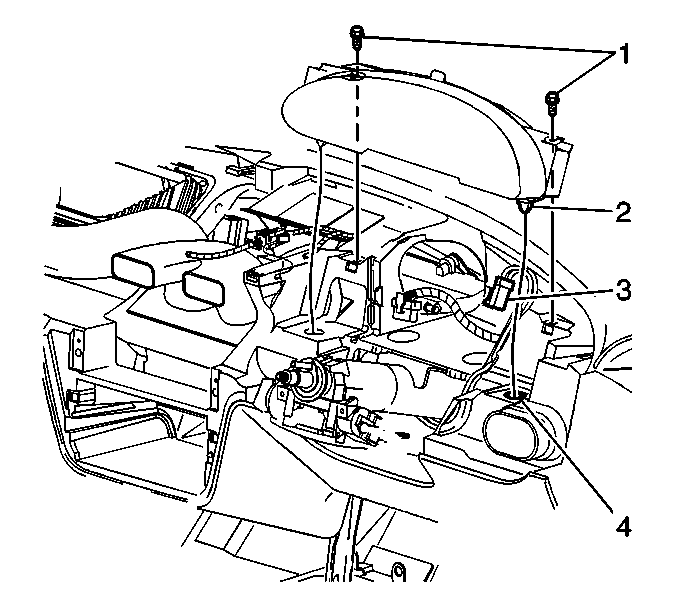 1
2
3
4