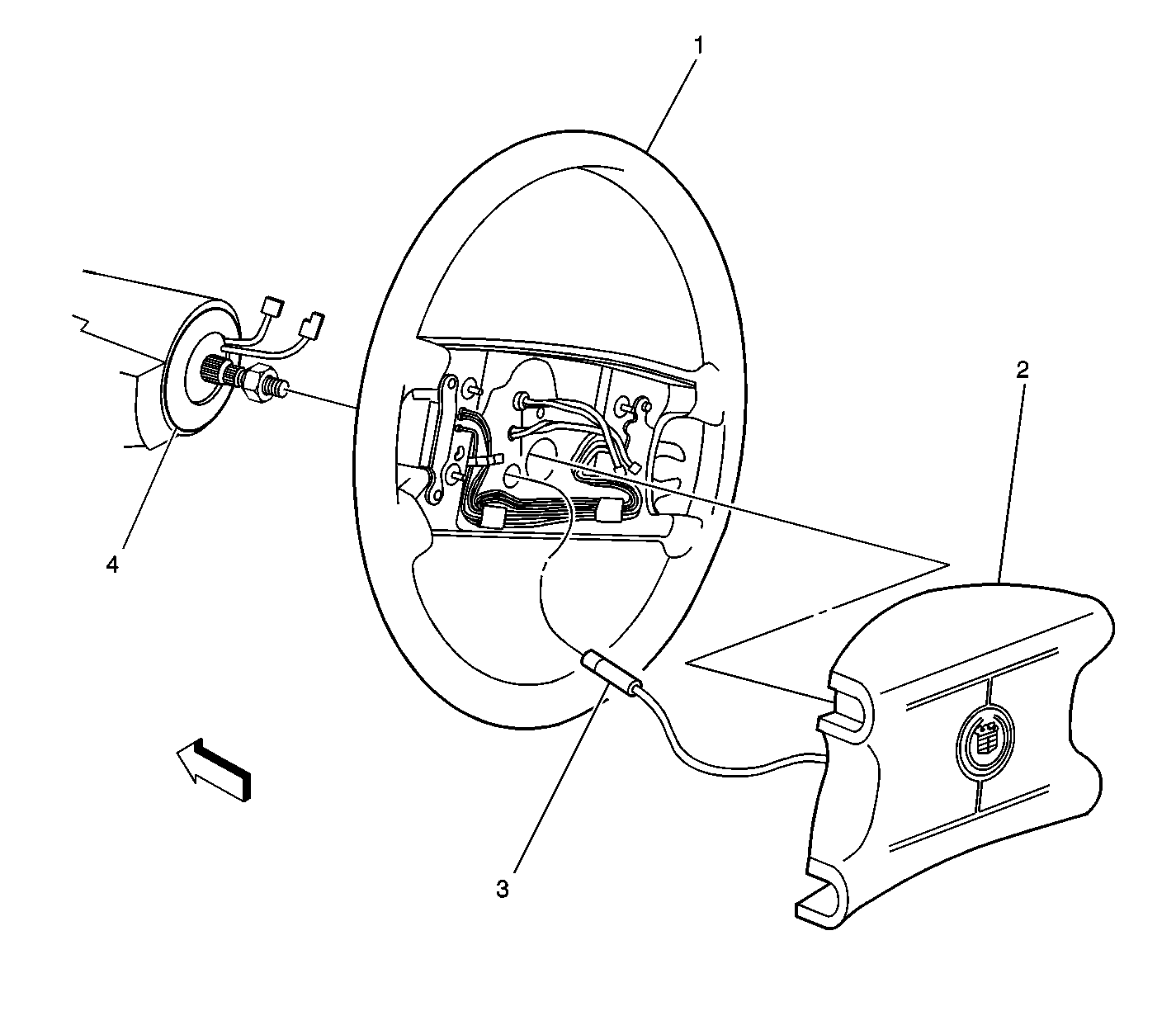 1
2
4
3