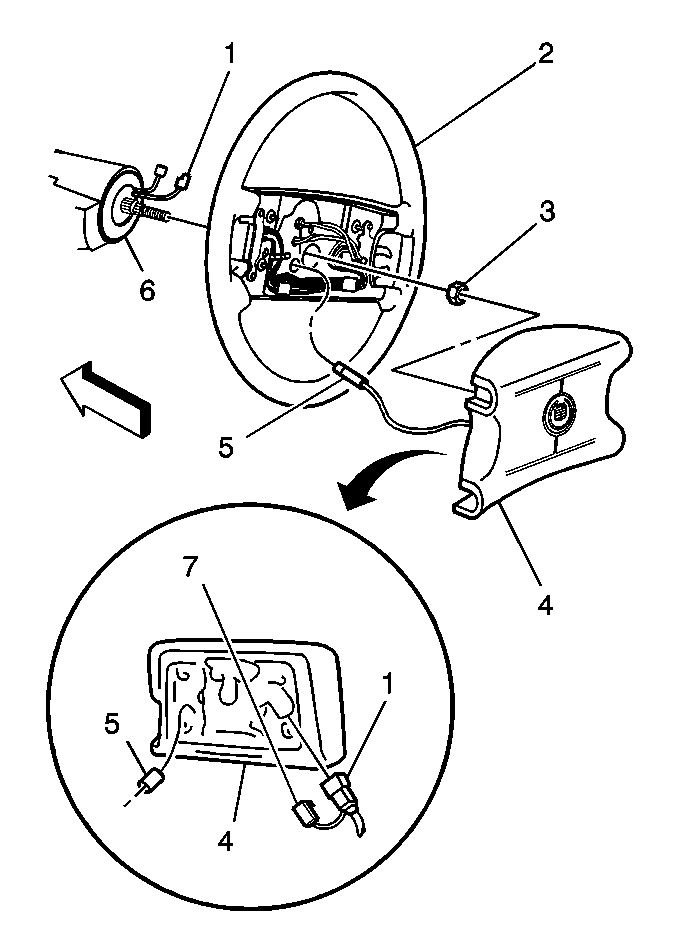 1
2
3
6
5
4
7
1
5
4