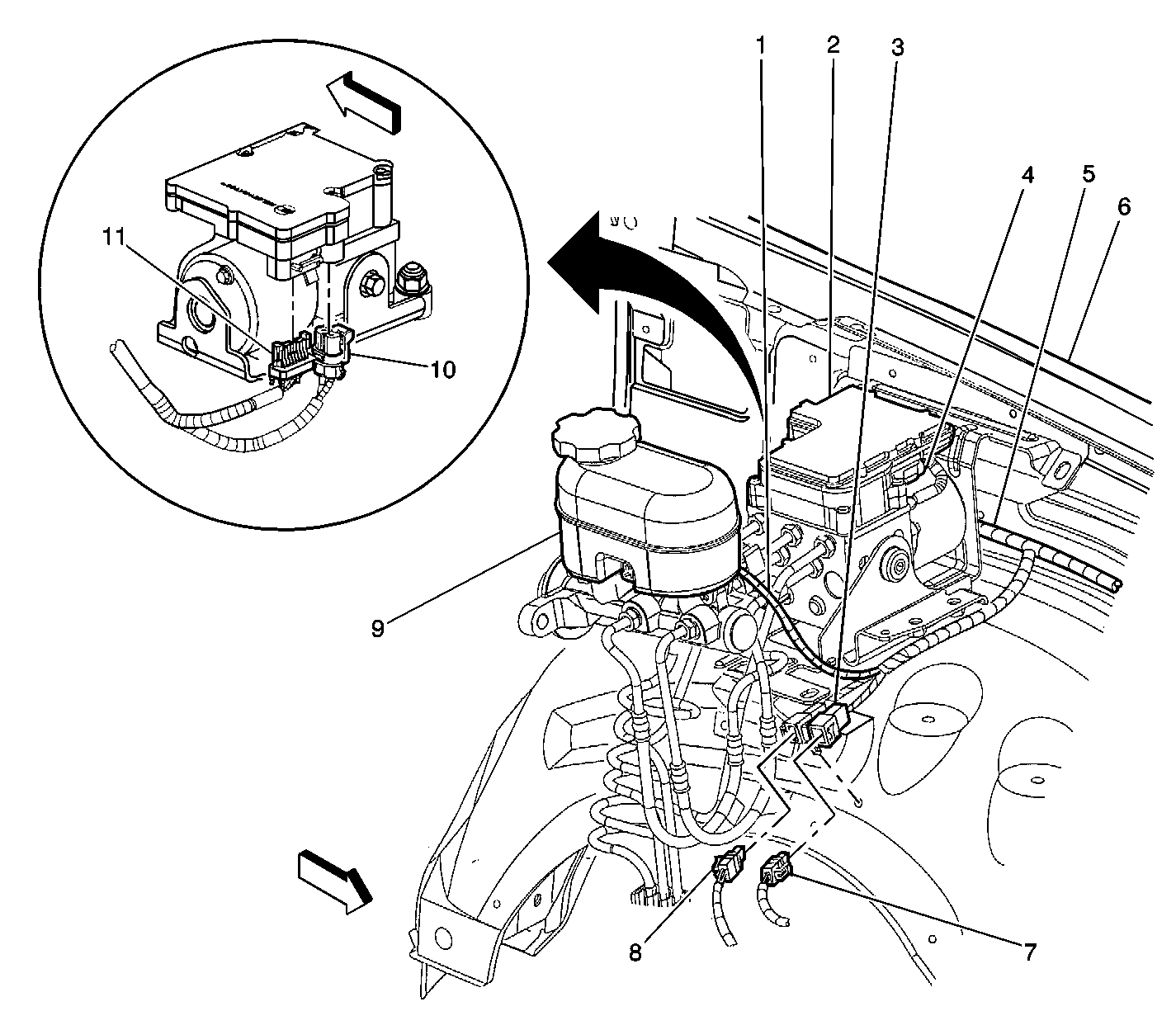 1
2
3
4
5
6
11
10
9
8
7