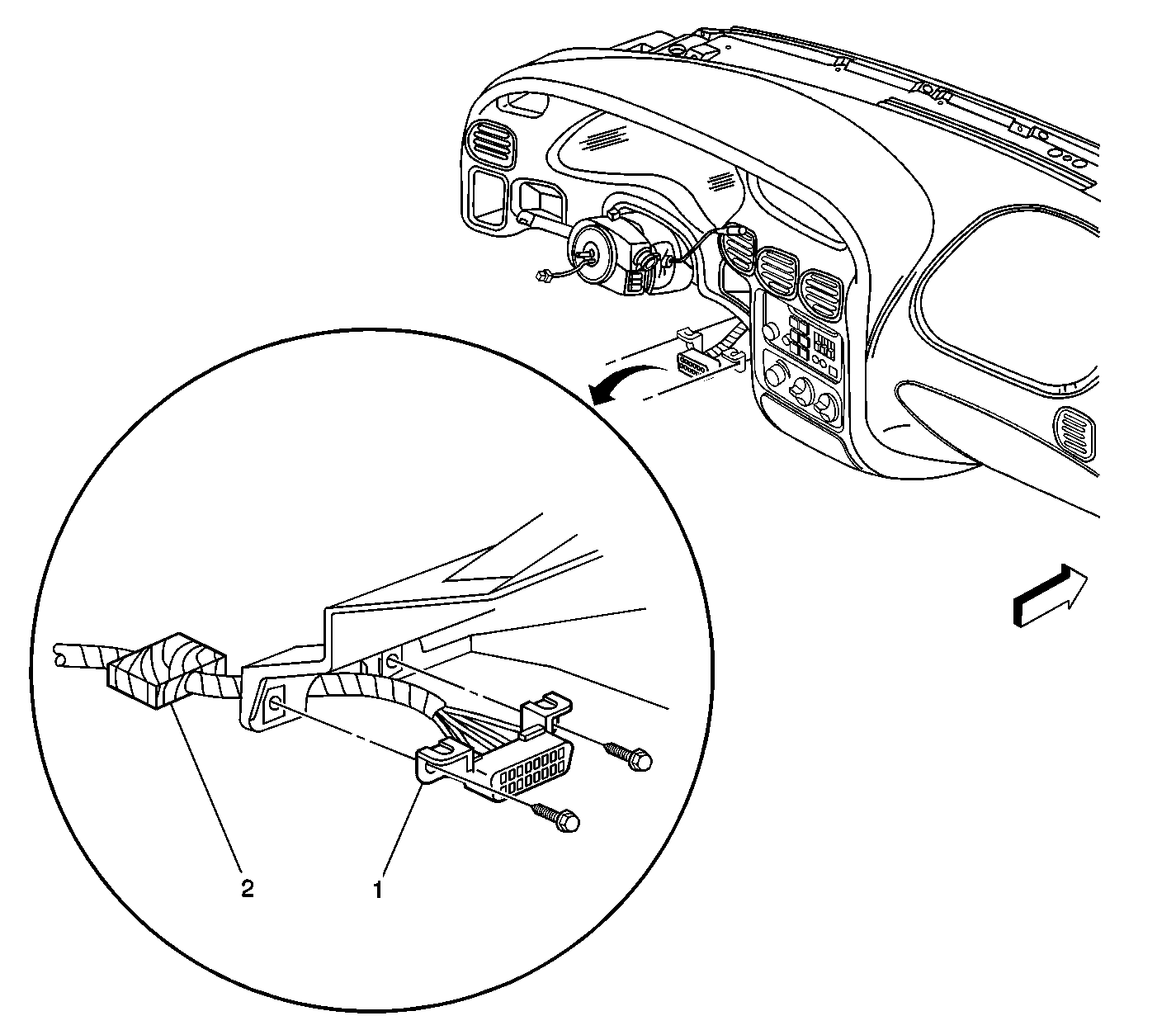 2

1