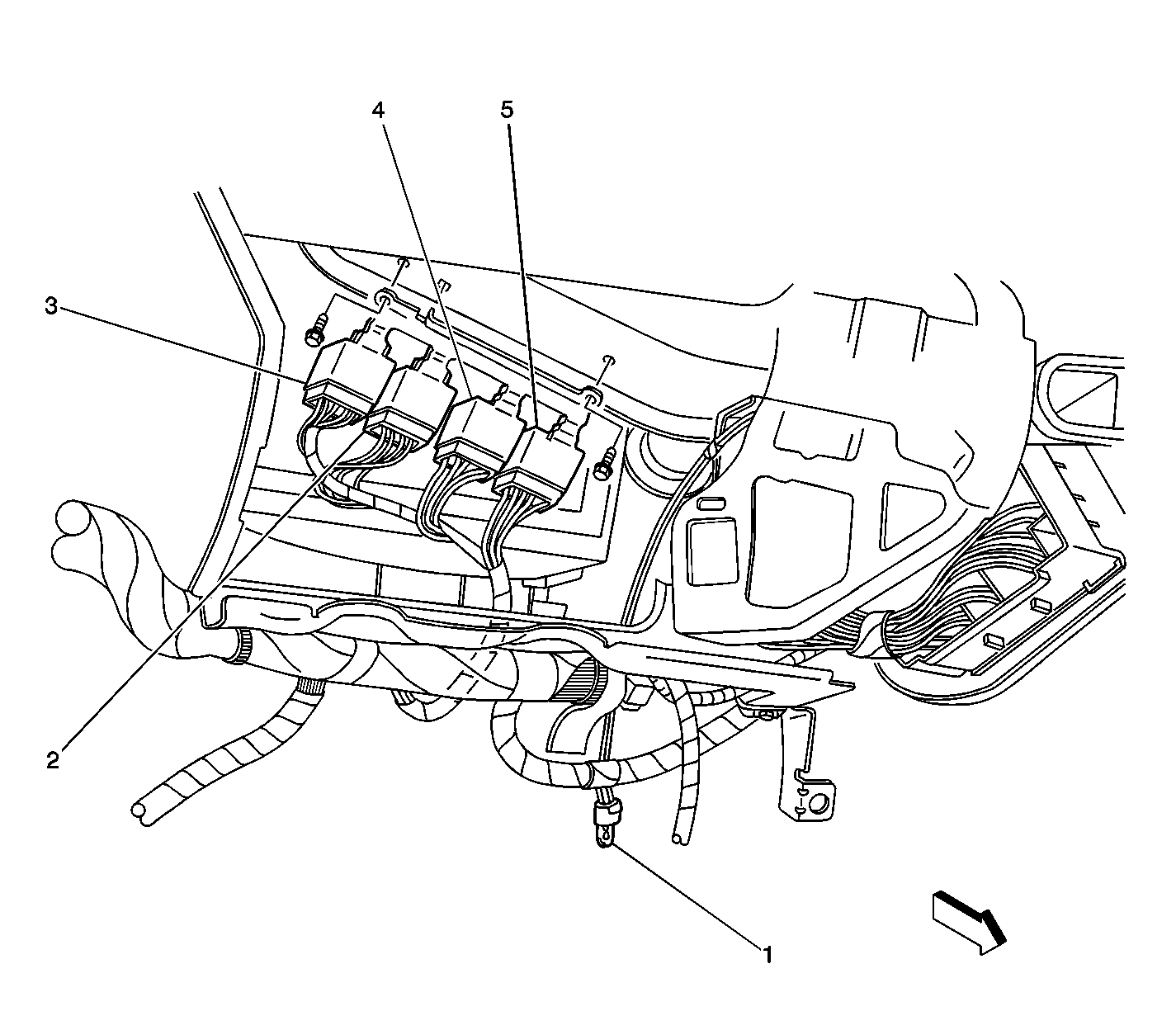 4
5
3
2
1