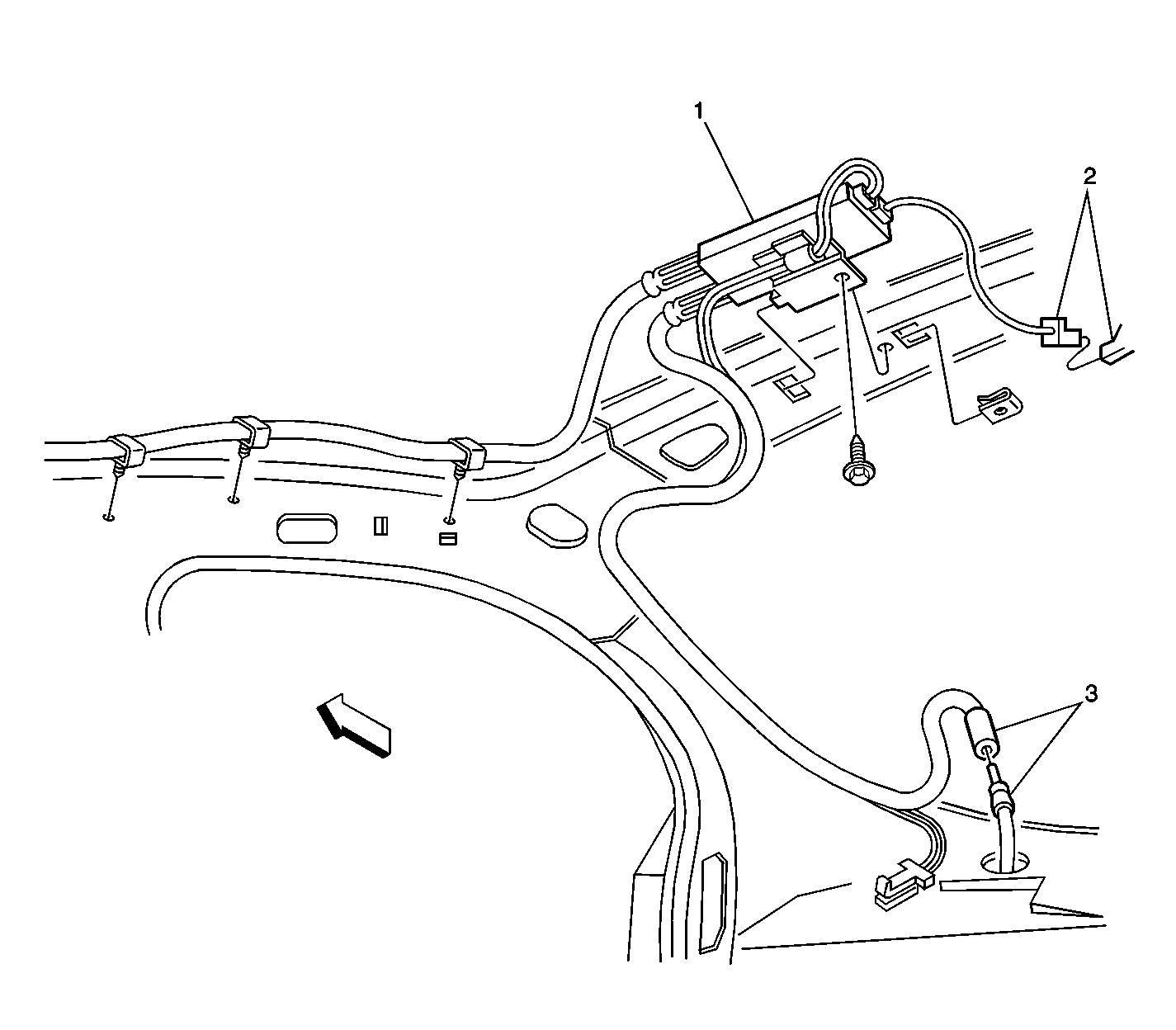 1
2
3