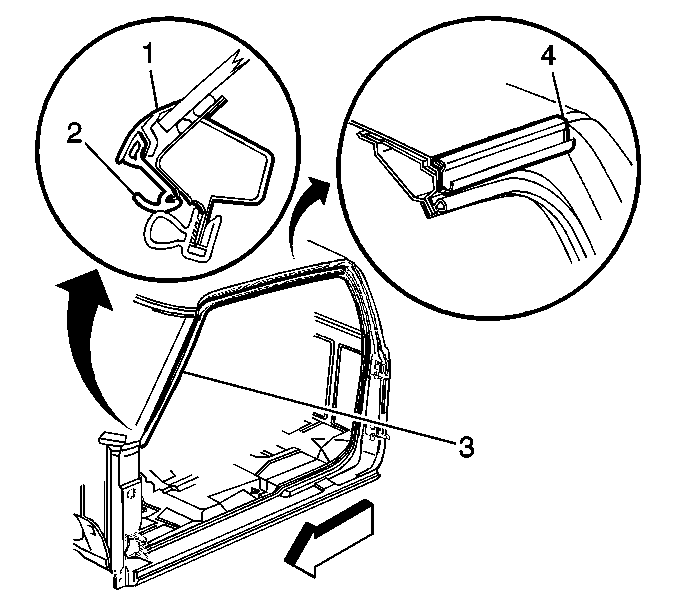 1
2
4
3