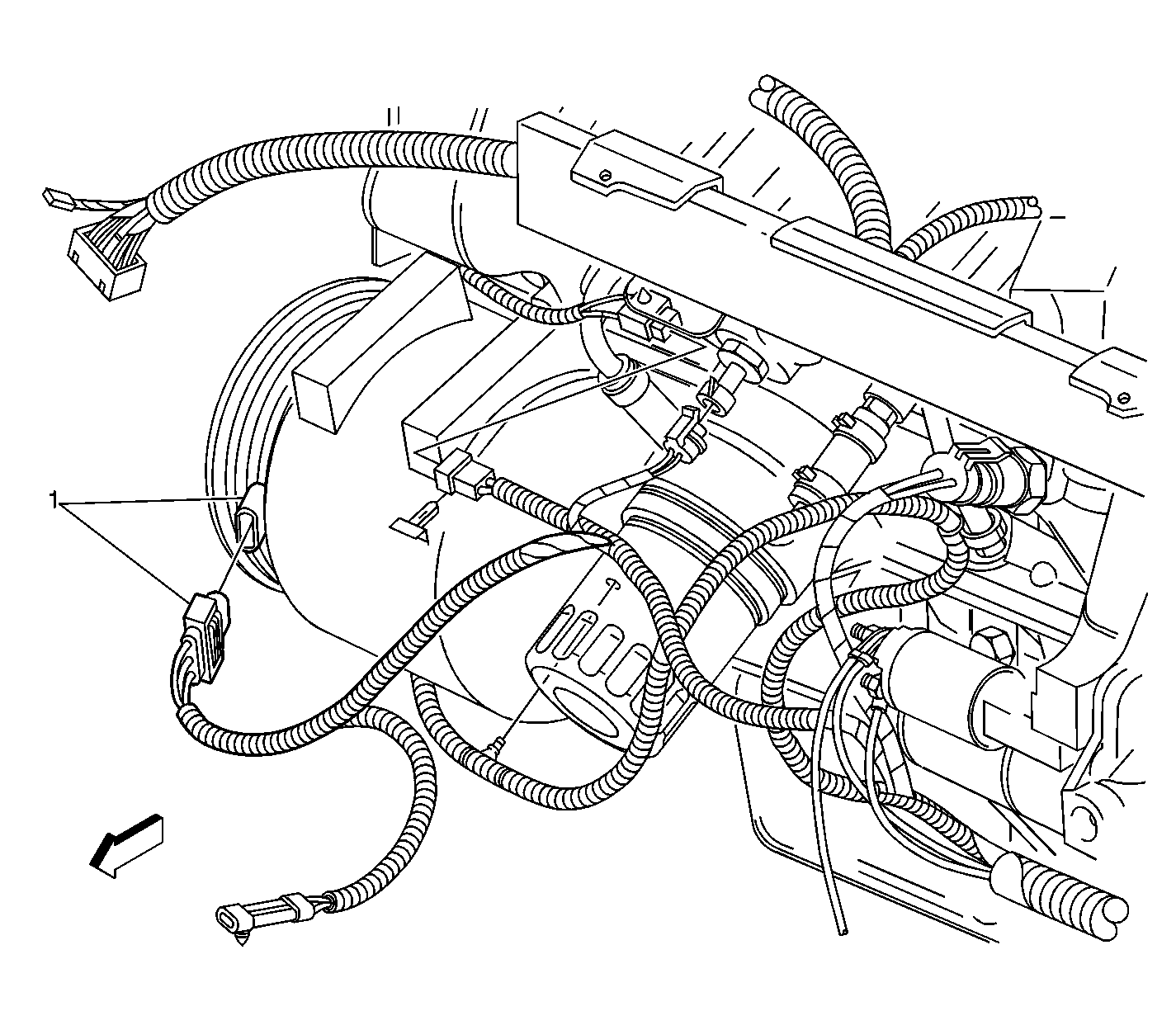 1