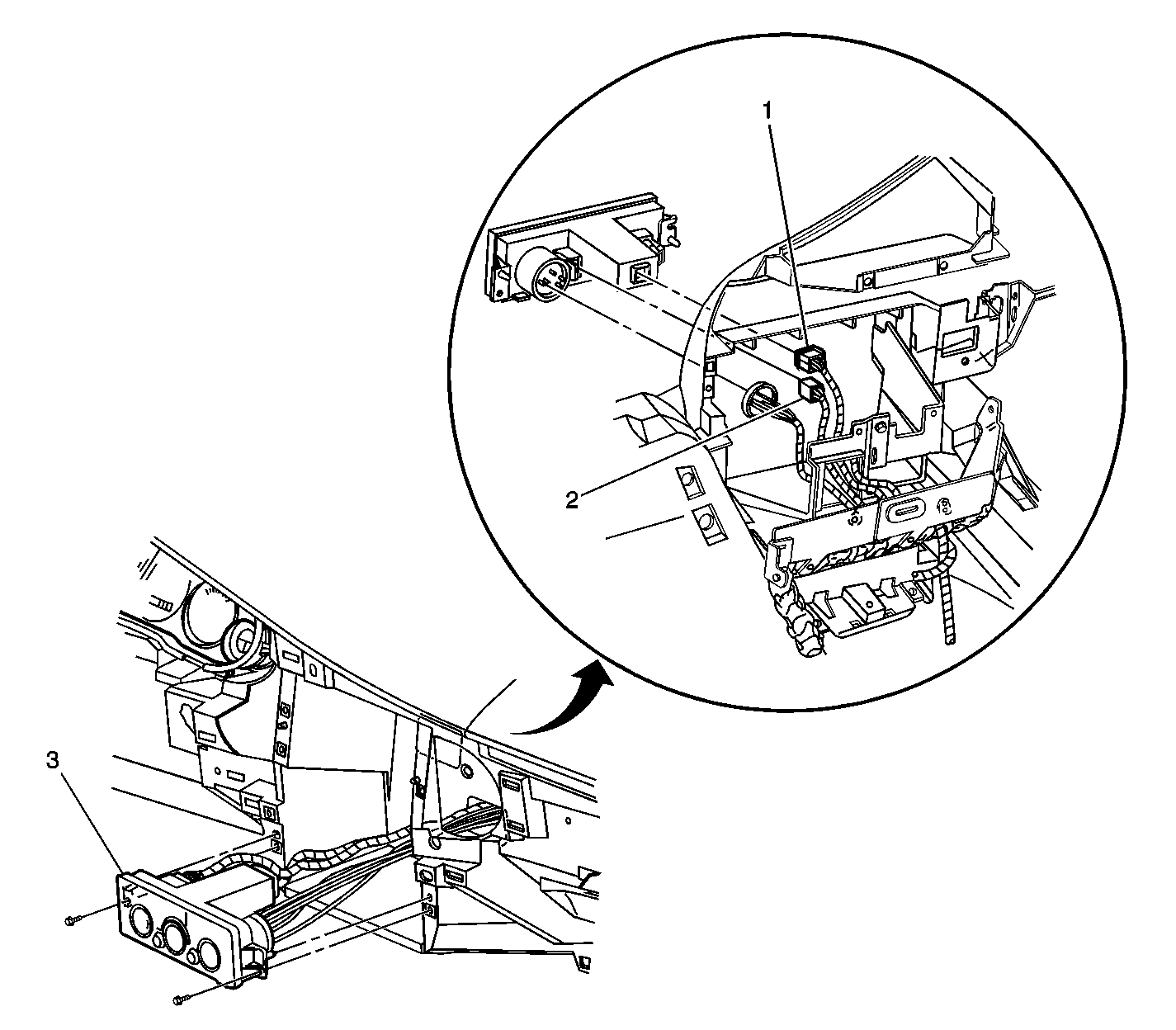 1

2

3