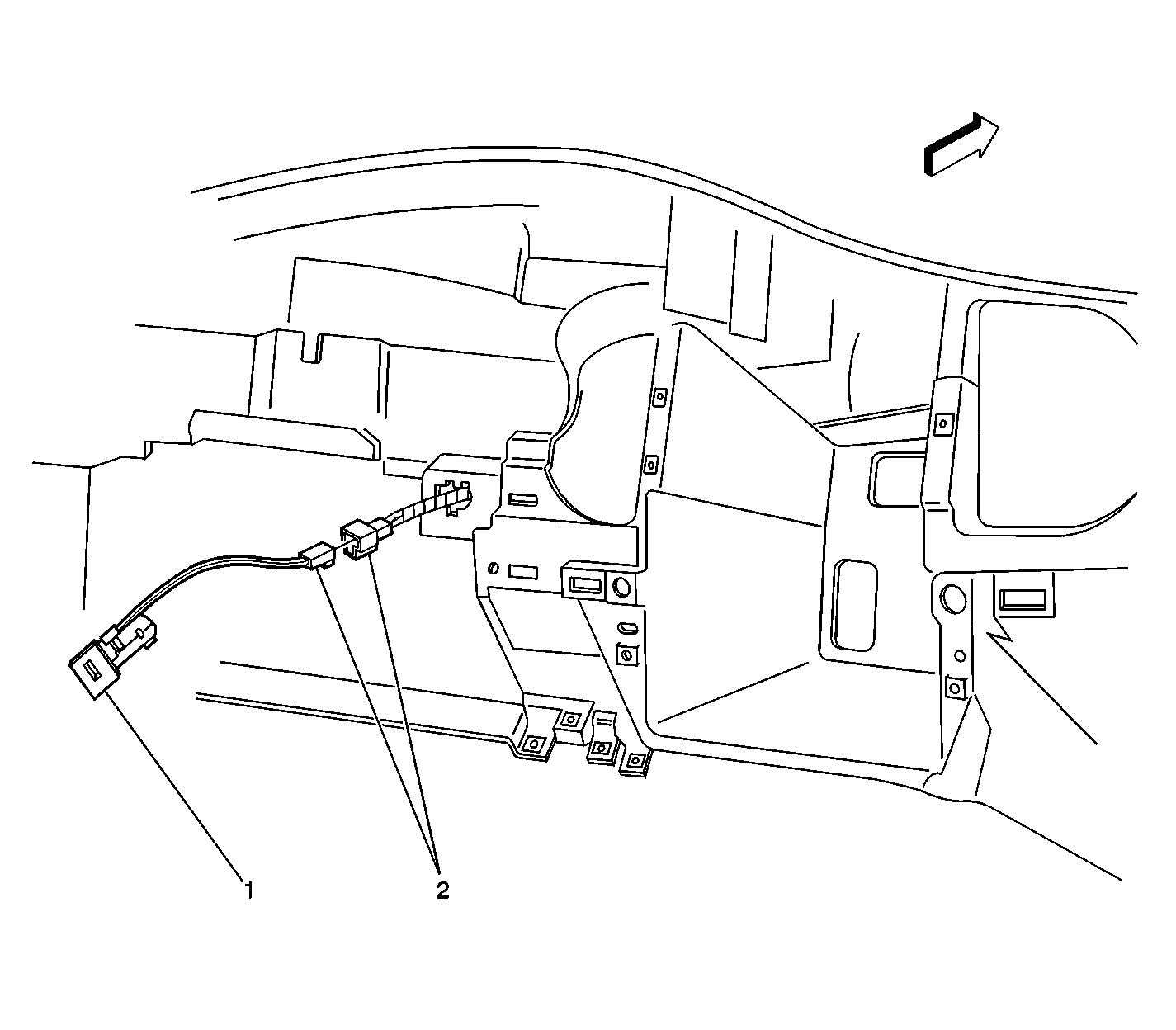 1
2