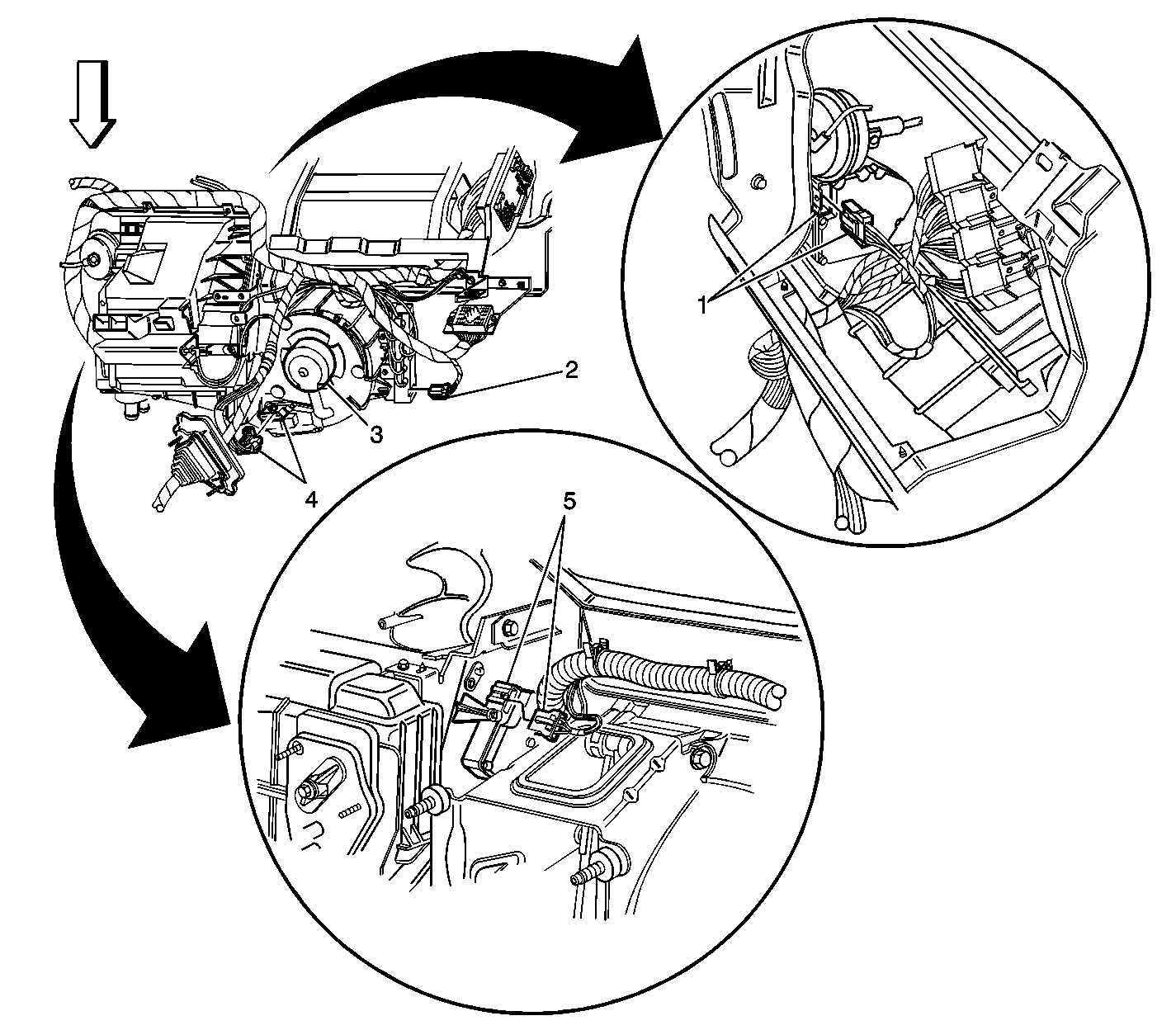 1
2
3
4
5